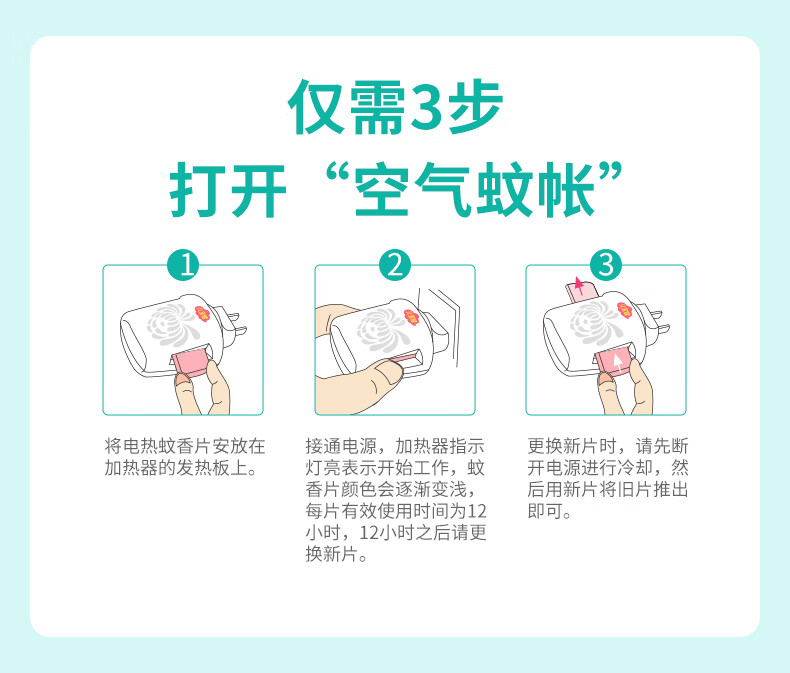 仅需3步
打开“空气蚊帐”

1

将电热蚊香片安放在加热器的发热板上。

2

接通电源，加热器指示灯亮表示开始工作，蚊香片颜色会逐渐变浅，每片有效使用时间为12小时，12小时之后请更换新片。

3

更换新片时，请先断开电源进行冷却，然后用新片将旧片推出即可。