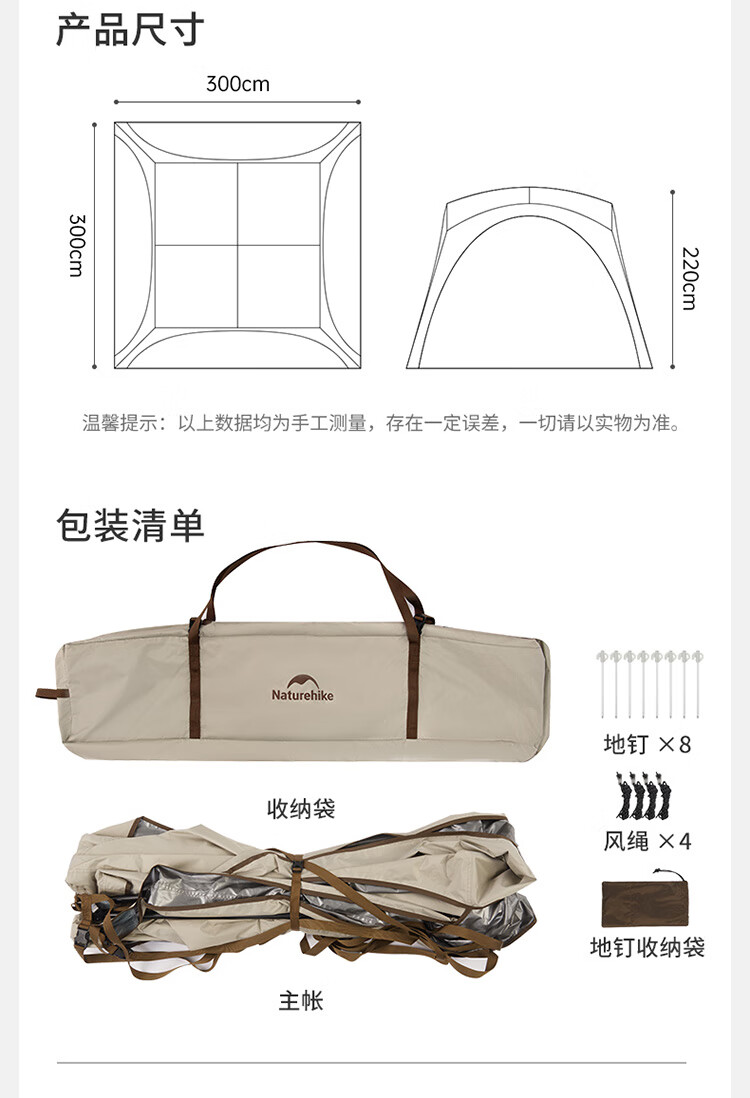 产品尺寸

300cm

300cm

220cm

温馨提示：以上数据均为手工测量，存在一定误差，一切请以实物为准。

包装清单

Naturehike

收纳袋

主帐

地钉 ×8

风绳 ×4

地钉收纳袋