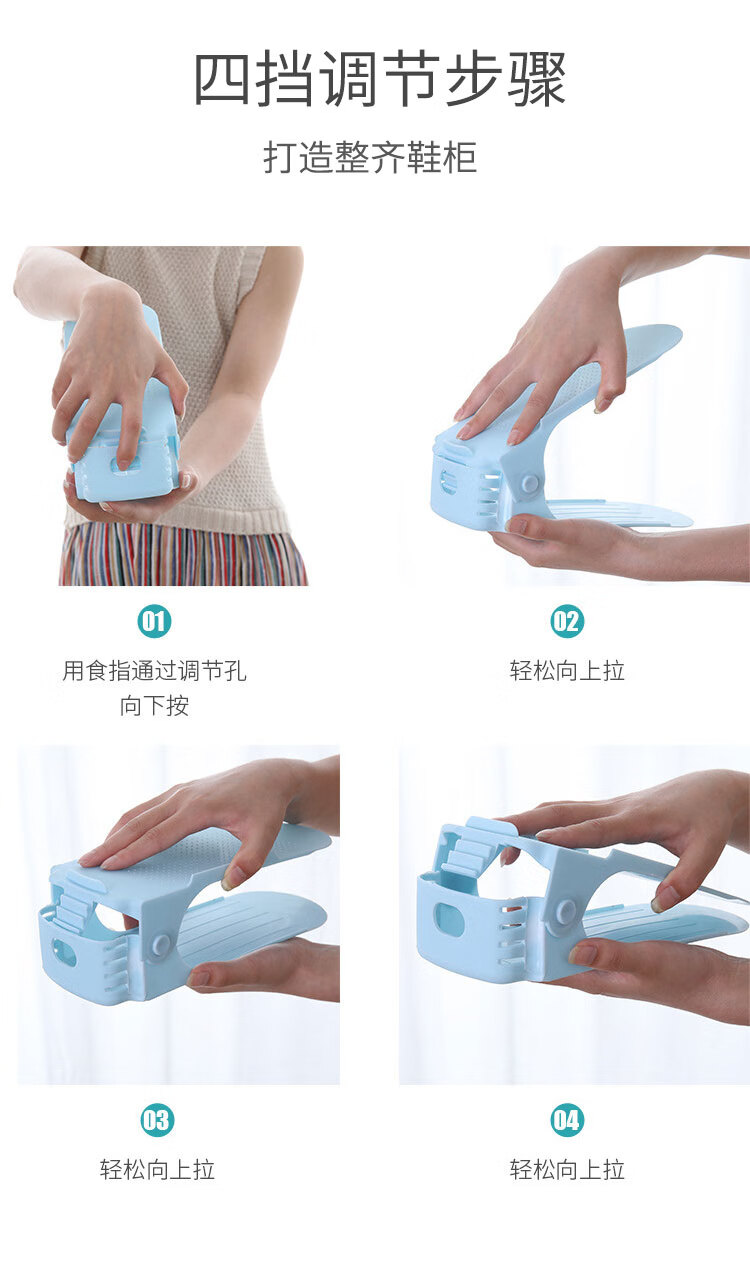 四挡调节步骤

打造整齐鞋柜

01

用食指通过调节孔向下按

02

轻松向上拉

03

轻松向上拉

04

轻松向上拉