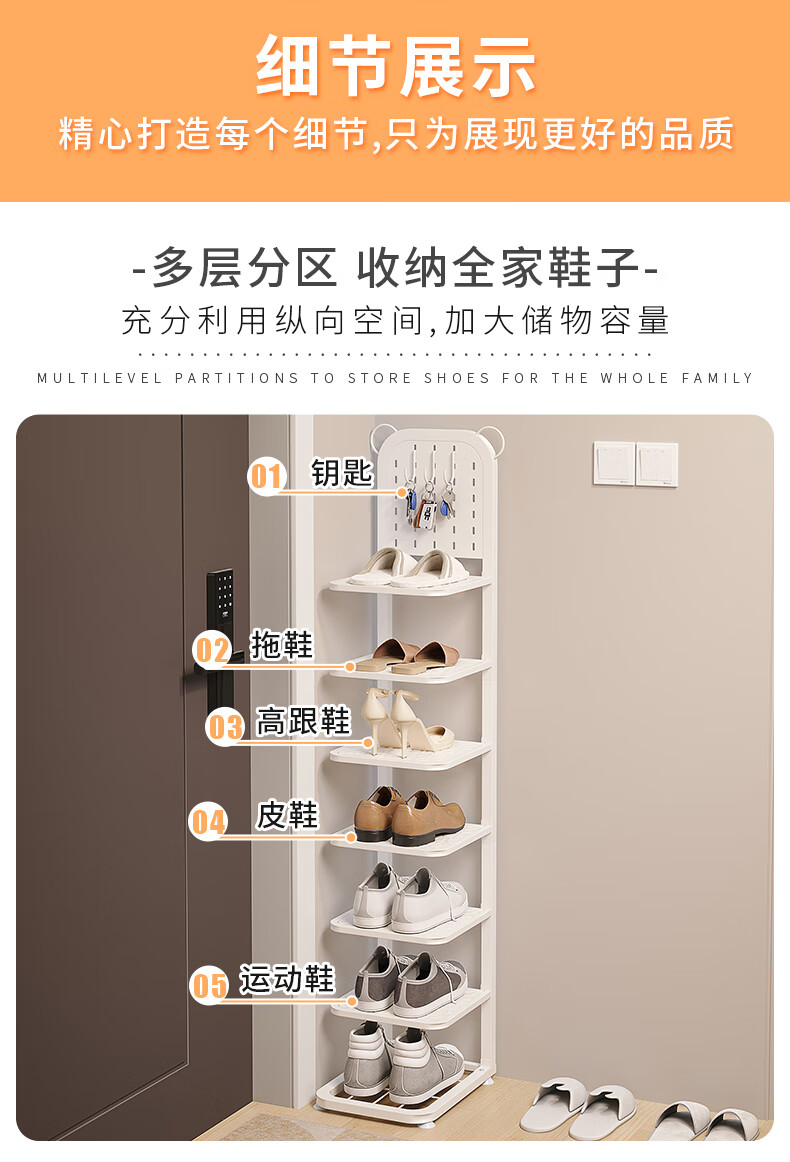 细节展示
精心打造每个细节,只为展现更好的品质

-多层分区 收纳全家鞋子-
充分利用纵向空间,加大储物容量
MULTILEVEL PARTITIONS TO STORE SHOES FOR THE WHOLE FAMILY

01 钥匙
02 拖鞋
03 高跟鞋
04 皮鞋
05 运动鞋