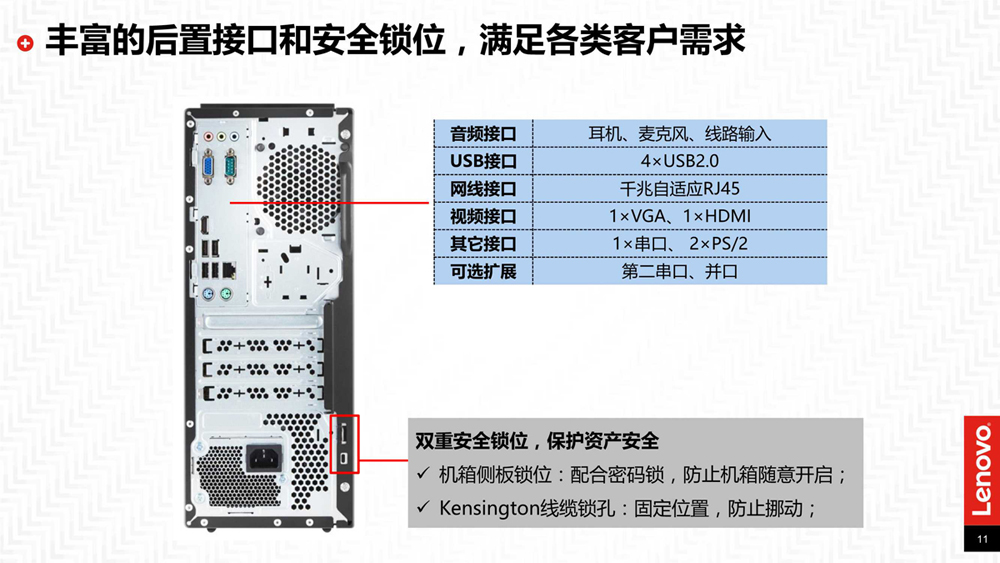 丰富的后置接口和安全锁位，满足各类客户需求

| 音频接口 | 耳机、麦克风、线路输入 |
|---|---|
| USB接口 | 4×USB2.0 |
| 网线接口 | 千兆自适应RJ45 |
| 视频接口 | 1×VGA、1×HDMI |
| 其它接口 | 1×串口、 2×PS/2 |
| 可选扩展 | 第二串口、并口 |

双重安全锁位，保护资产安全
✓ 机箱侧板锁位：配合密码锁，防止机箱随意开启；
✓ Kensington线缆锁孔：固定位置，防止挪动；

Lenovo

11