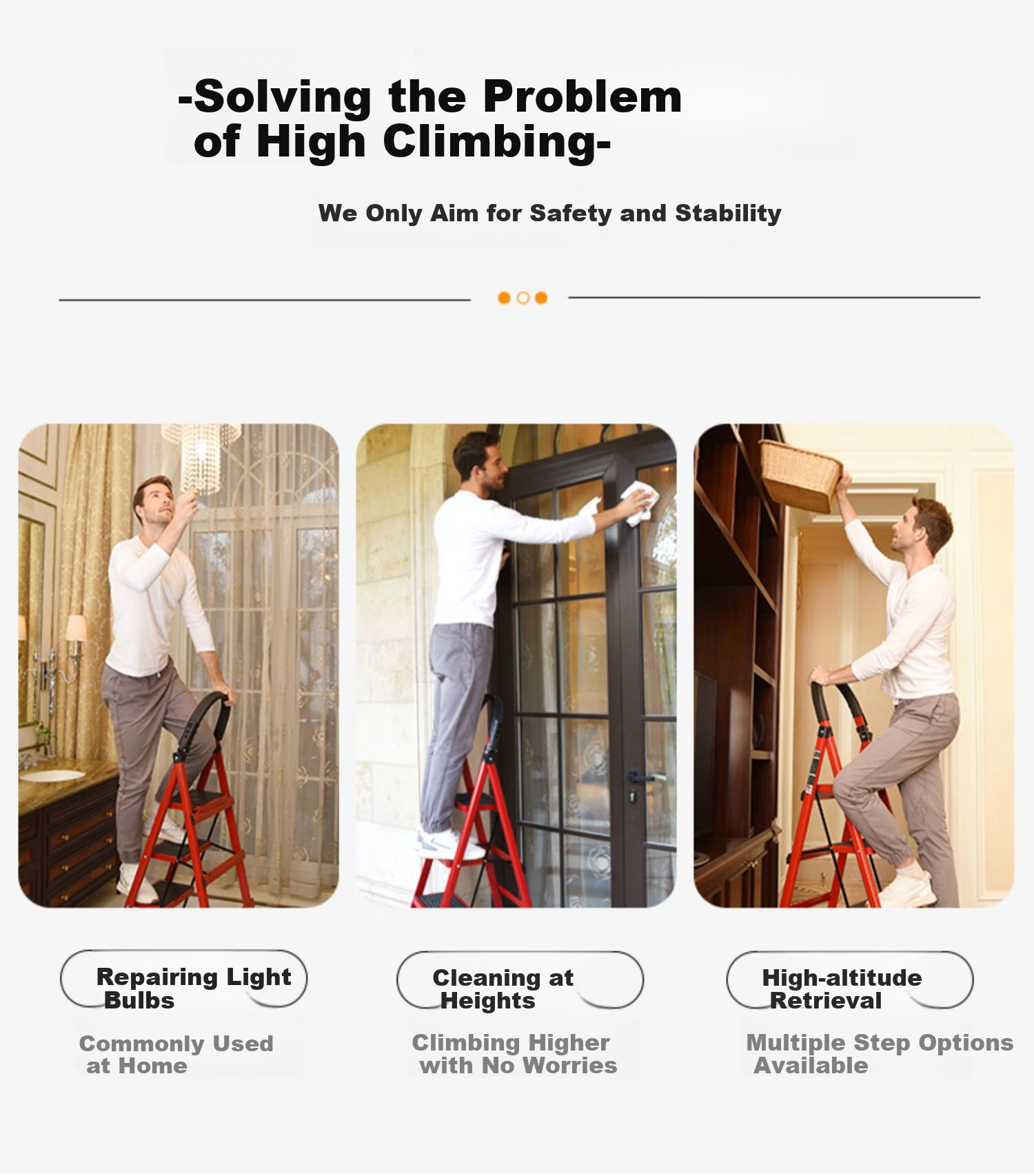 -Solving the Problem of High Climbing-

We Only Aim for Safety and Stability

Repairing Light Bulbs

Commonly Used at Home

Cleaning at Heights

Climbing Higher with No Worries

High-altitude Retrieval

Multiple Step Options Available