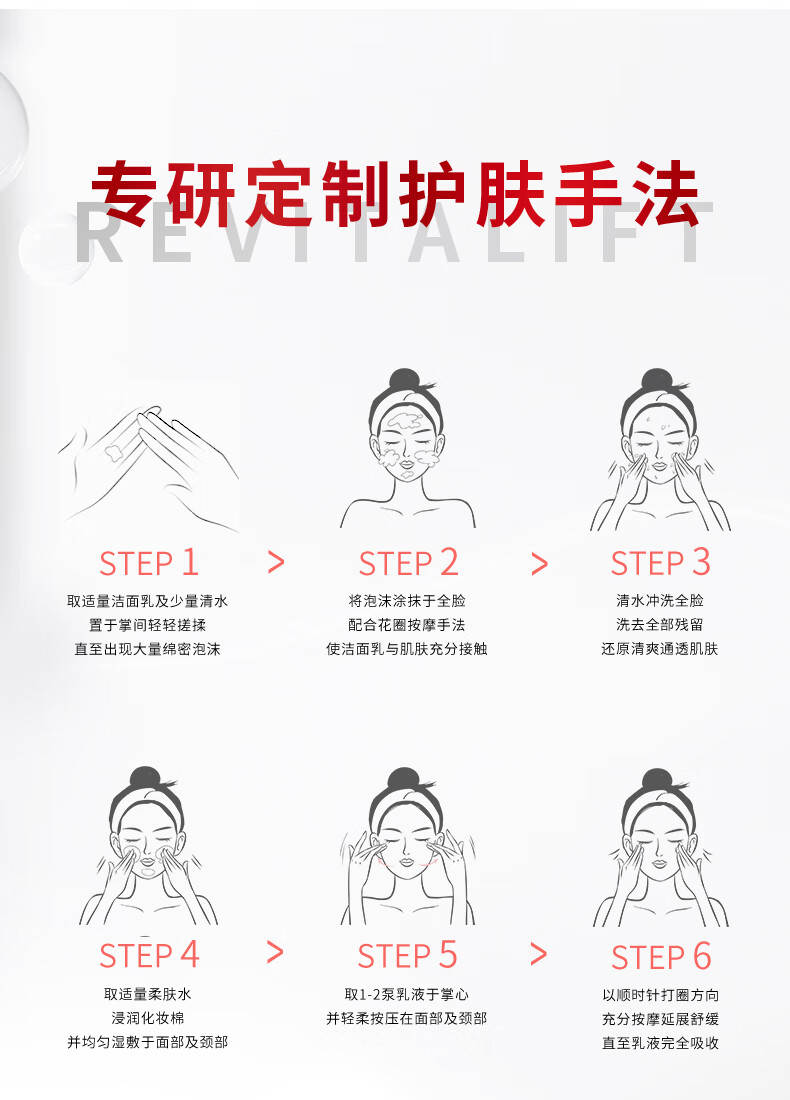 专研定制护肤手法

REVITALIFT

STEP 1
取适量洁面乳及少量清水
置于掌间轻轻搓揉
直至出现大量绵密泡沫

>

STEP 2
将泡沫涂抹于全脸
配合花圈按摩手法
使洁面乳与肌肤充分接触

>

STEP 3
清水冲洗全脸
洗去全部残留
还原清爽通透肌肤

STEP 4
取适量柔肤水
浸润化妆棉
并均匀湿敷于面部及颈部

>

STEP 5
取1-2泵乳液于掌心
并轻柔按压在面部及颈部

>

STEP 6
以顺时针打圈方向
充分按摩延展舒缓
直至乳液完全吸收