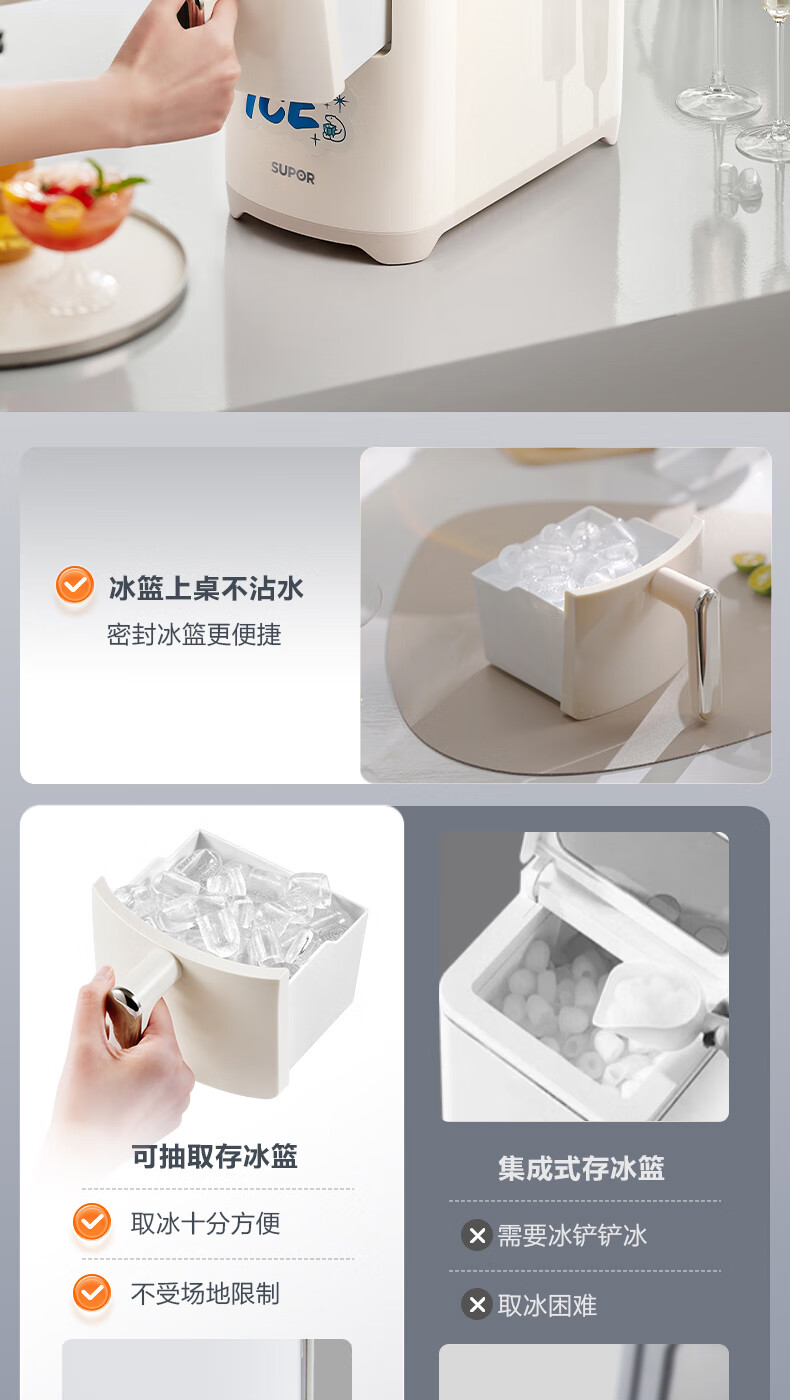 ICE

SUPOR

冰篮上桌不沾水
密封冰篮更便捷

可抽取存冰篮
取冰十分方便
不受场地限制

集成式存冰篮
需要冰铲铲冰
取冰困难