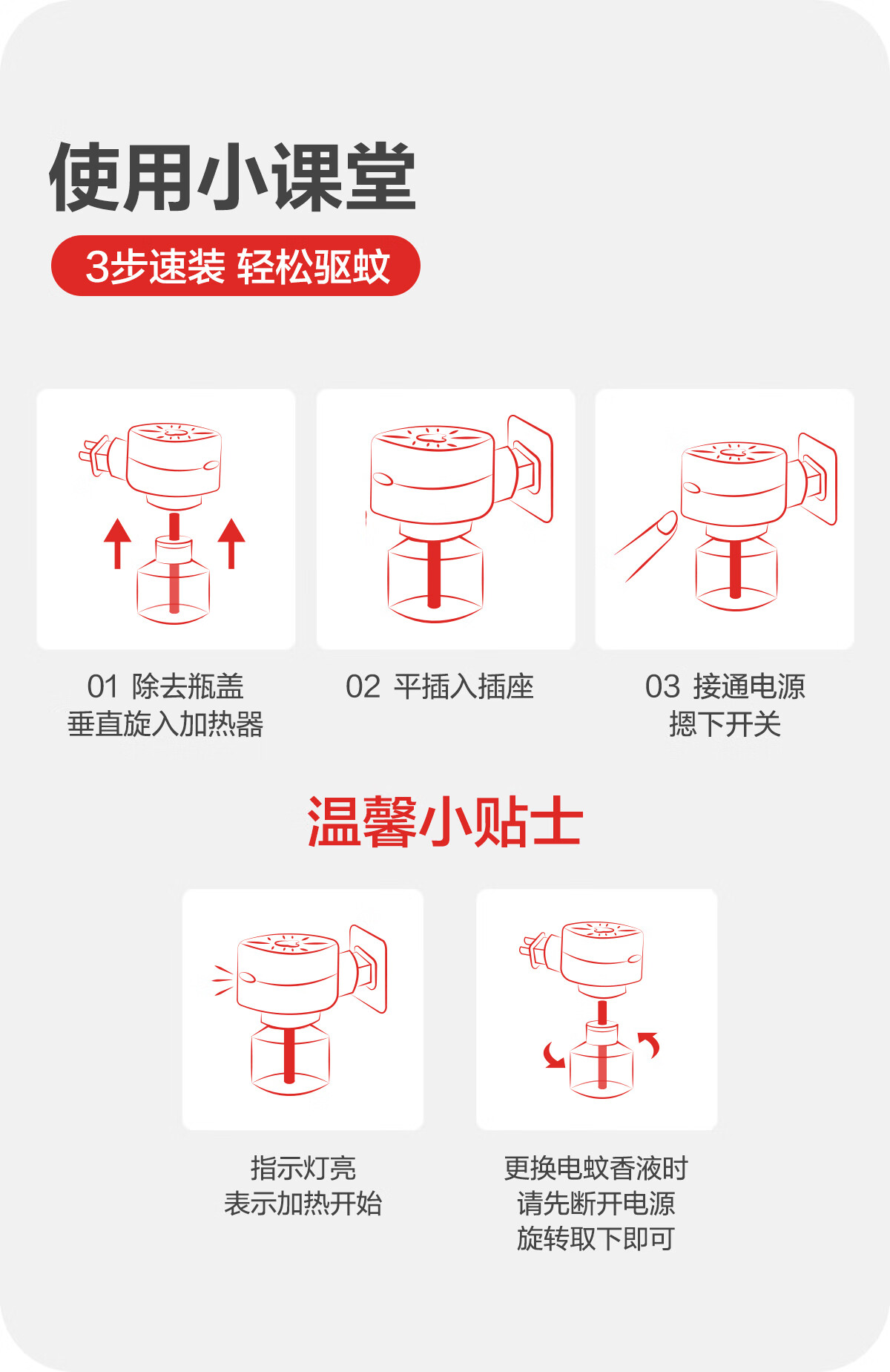 使用小课堂

3步速装 轻松驱蚊

01 除去瓶盖
垂直旋入加热器

02 平插入插座

03 接通电源
摁下开关

温馨小贴士

指示灯亮
表示加热开始

更换电蚊香液时
请先断开电源
旋转取下即可