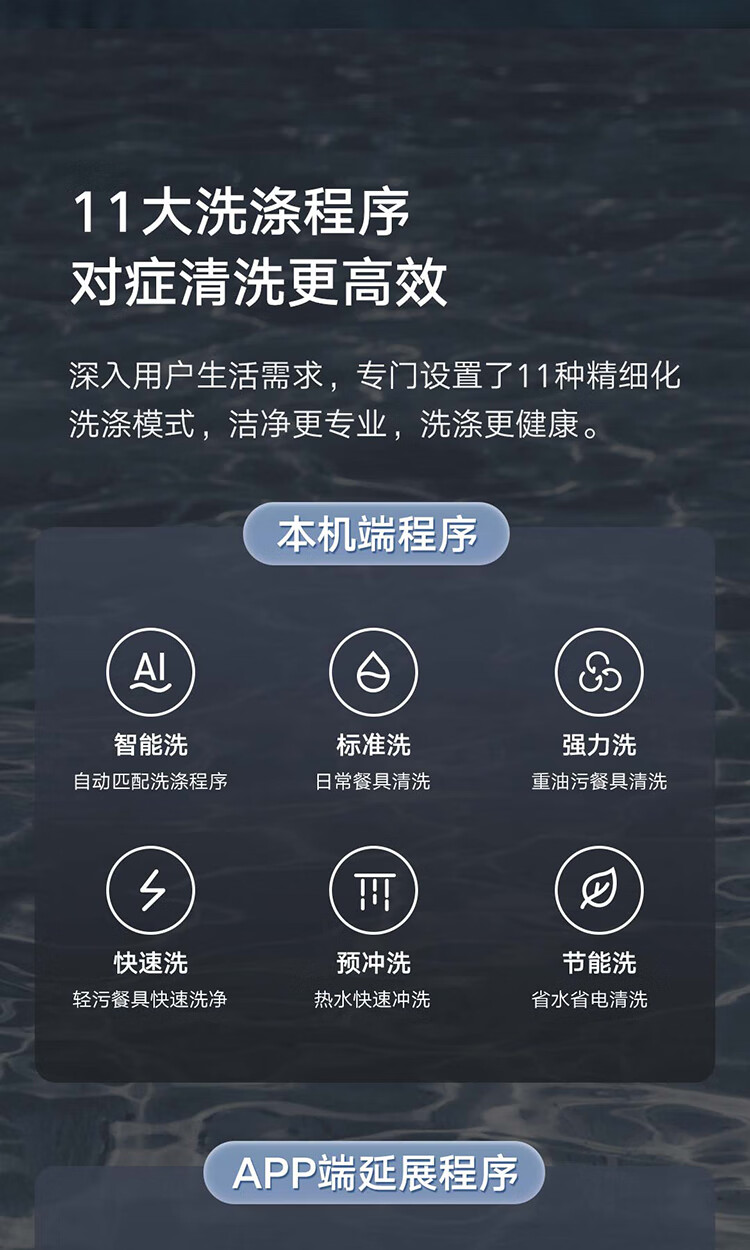 11大洗涤程序
对症清洗更高效

深入用户生活需求，专门设置了11种精细化洗涤模式，洁净更专业，洗涤更健康。

本机端程序

AI
智能洗
自动匹配洗涤程序

标准洗
日常餐具清洗

强力洗
重油污餐具清洗

快速洗
轻污餐具快速洗净

预冲洗
热水快速冲洗

节能洗
省水省电清洗

APP端延展程序