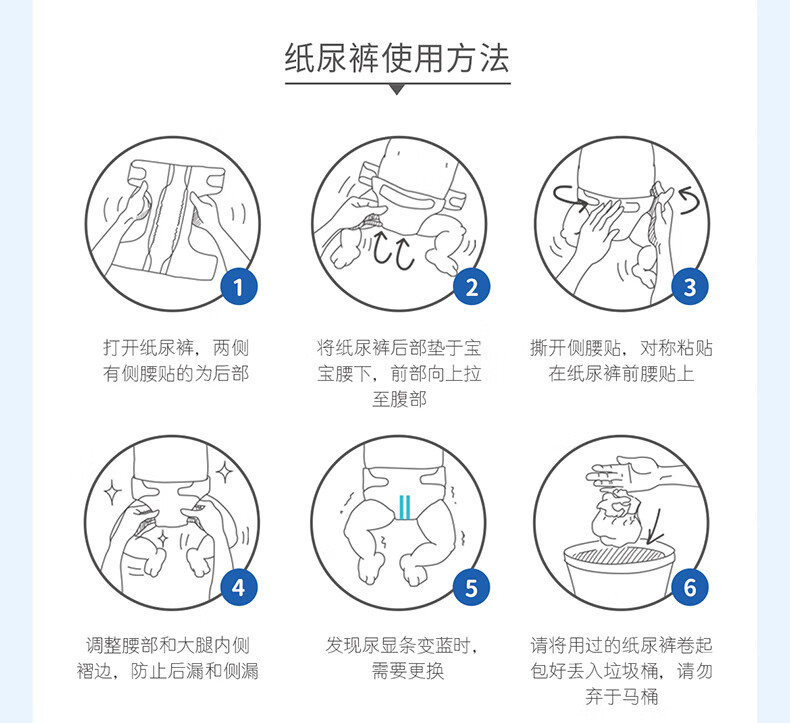 纸尿裤使用方法

1

打开纸尿裤，两侧有侧腰贴的为后部

2

将纸尿裤后部垫于宝宝腰下，前部向上拉至腹部

3

撕开侧腰贴，对称粘贴在纸尿裤前腰贴上

4

调整腰部和大腿内侧褶边，防止后漏和侧漏

5

发现尿显条变蓝时，需要更换

6

请将用过的纸尿裤卷起包好丢入垃圾桶，请勿弃于马桶