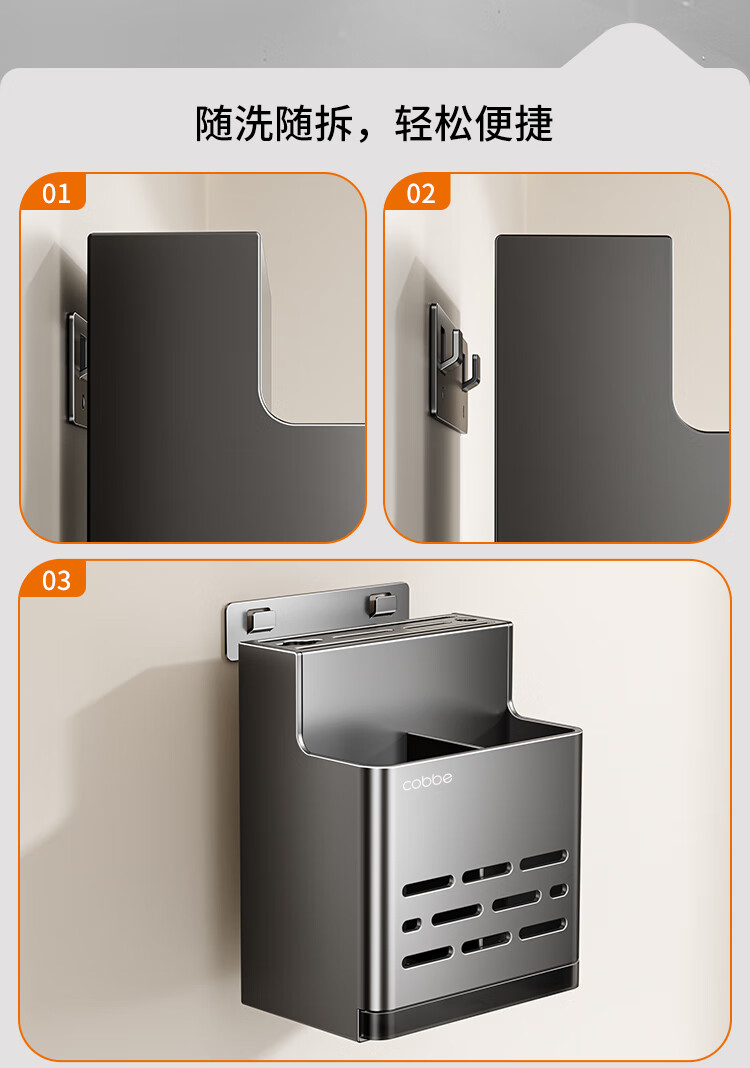 随洗随拆，轻松便捷

01

02

03

cobbe