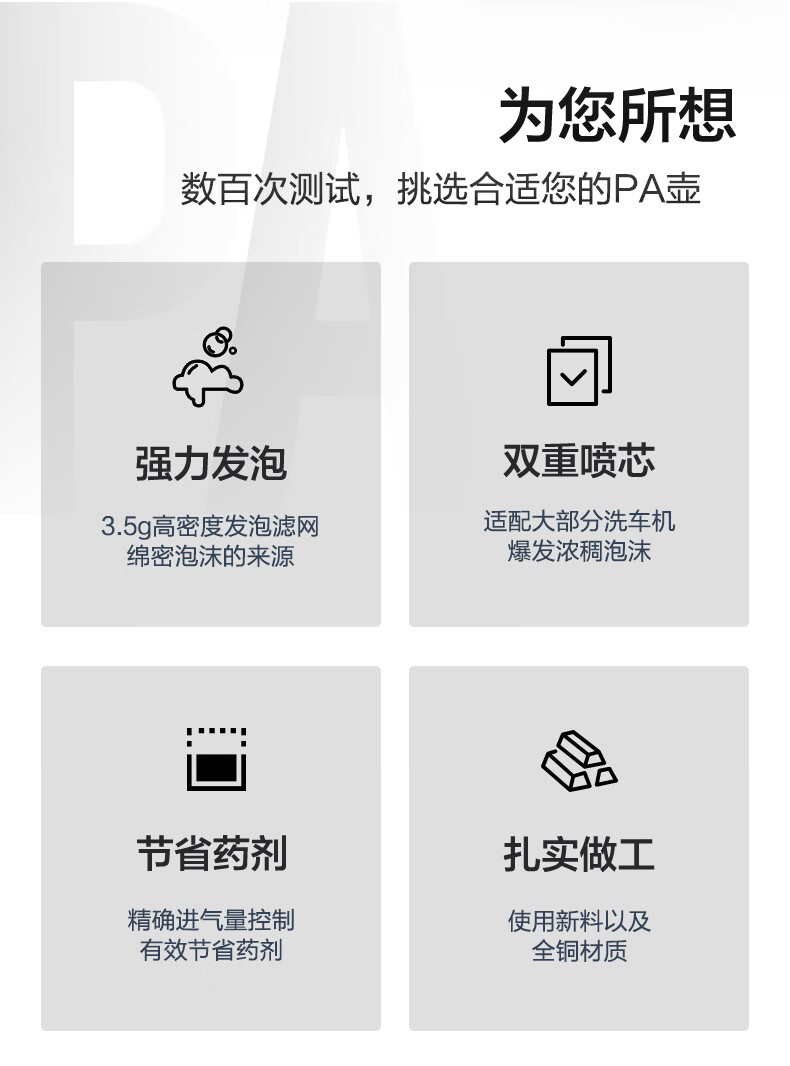 为您所想

数百次测试，挑选合适您的PA壶

强力发泡

3.5g高密度发泡滤网
绵密泡沫的来源

双重喷芯

适配大部分洗车机
爆发浓稠泡沫

节省药剂

精确进气量控制
有效节省药剂

扎实做工

使用新料以及
全铜材质

PA