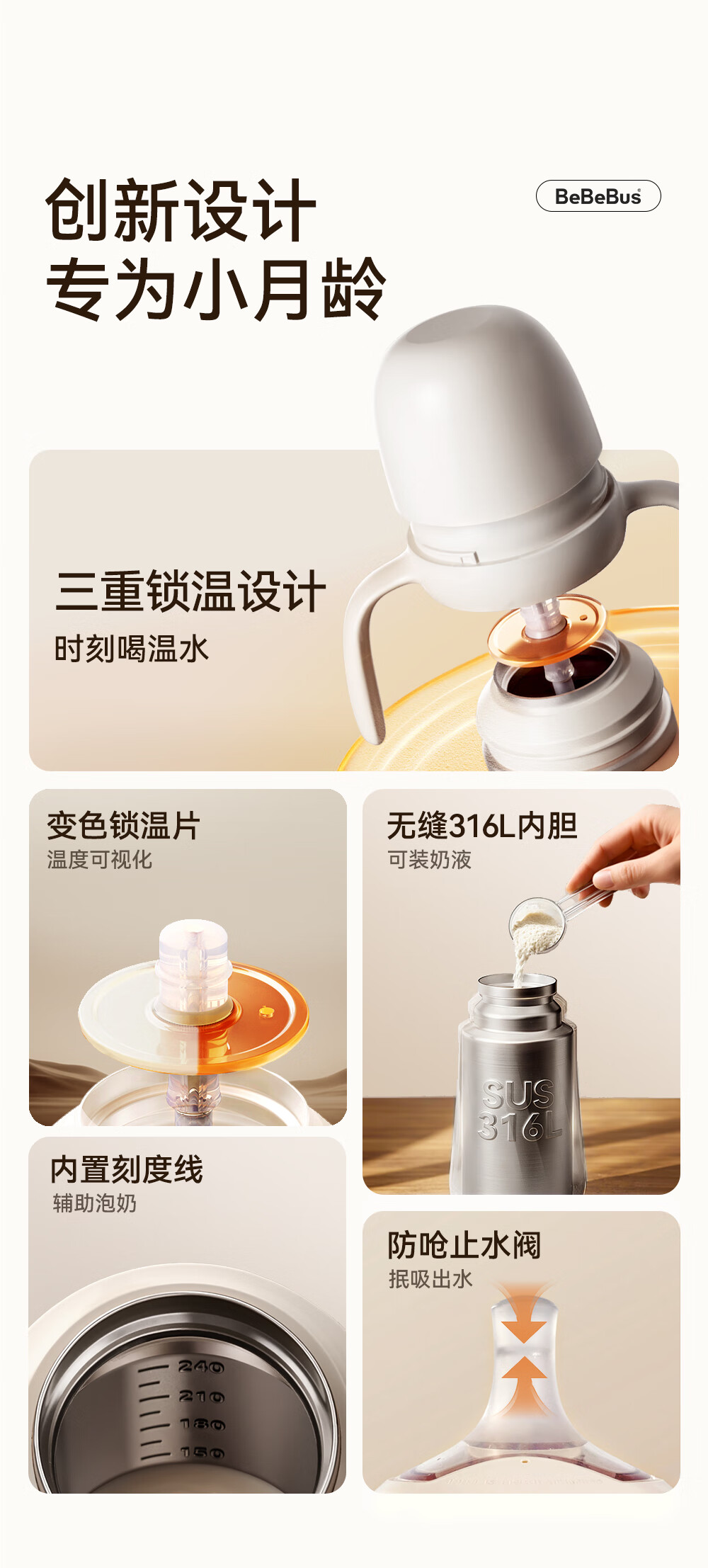 创新设计
专为小月龄

BeBeBus

三重锁温设计
时刻喝温水

变色锁温片
温度可视化

无缝316L内胆
可装奶液

SUS
316L

内置刻度线
辅助泡奶

240
210
180
150

防呛止水阀
抿吸出水