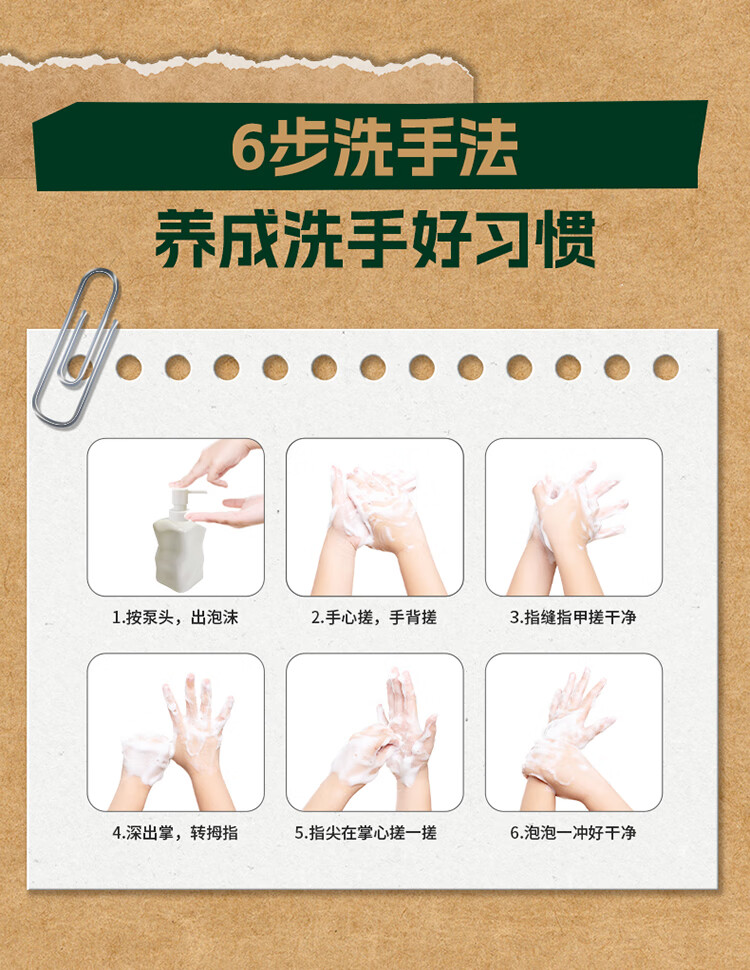 6步洗手法

养成洗手好习惯

1.按泵头，出泡沫

2.手心搓，手背搓

3.指缝指甲搓干净

4.深出掌，转拇指

5.指尖在掌心搓一搓

6.泡泡一冲好干净