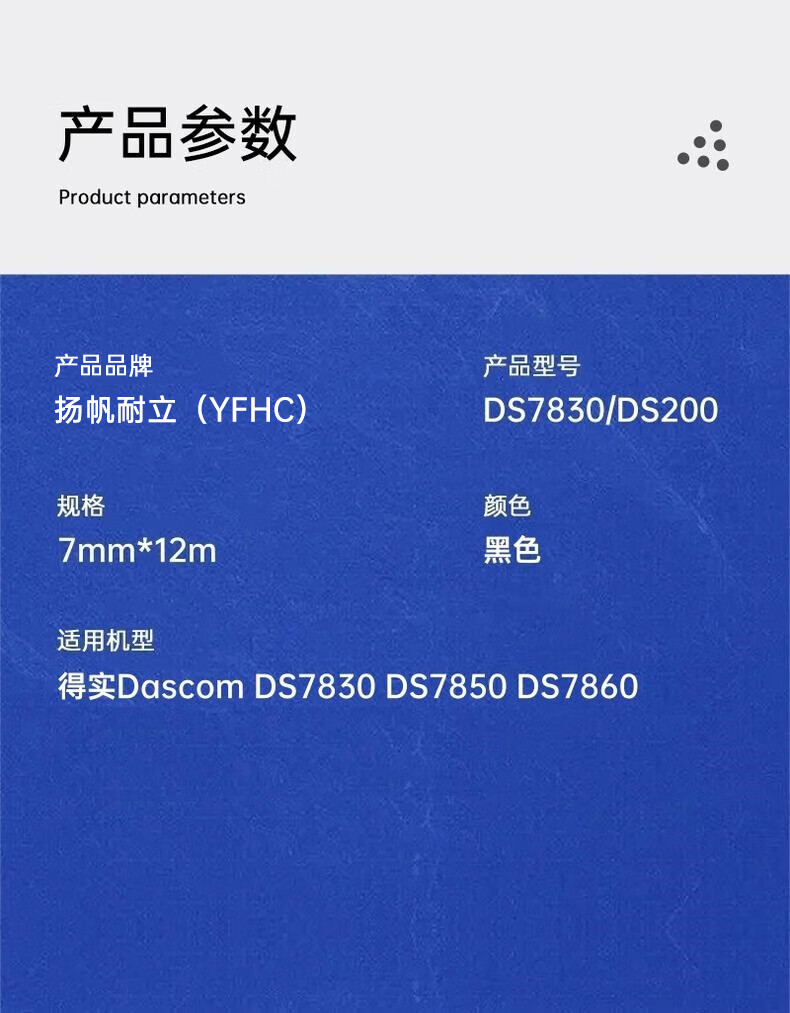 产品参数

Product parameters

产品品牌

扬帆耐立（YFHC）

产品型号

DS7830/DS200

规格

7mm*12m

颜色

黑色

适用机型

得实Dascom DS7830 DS7850 DS7860