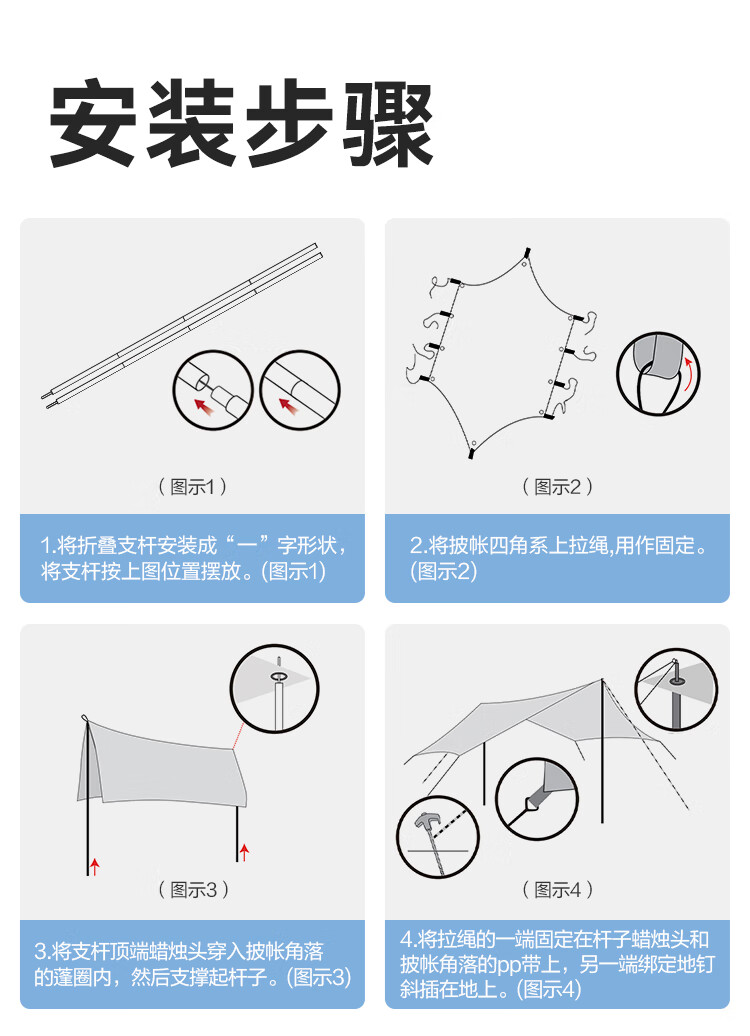 安装步骤

（图示1）

1.将折叠支杆安装成“一”字形状，将支杆按上图位置摆放。(图示1)

（图示2）

2.将披帐四角系上拉绳,用作固定。(图示2)

（图示3）

3.将支杆顶端蜡烛头穿入披帐角落的蓬圈内，然后支撑起杆子。(图示3)

（图示4）

4.将拉绳的一端固定在杆子蜡烛头和披帐角落的pp带上，另一端绑定地钉斜插在地上。(图示4)