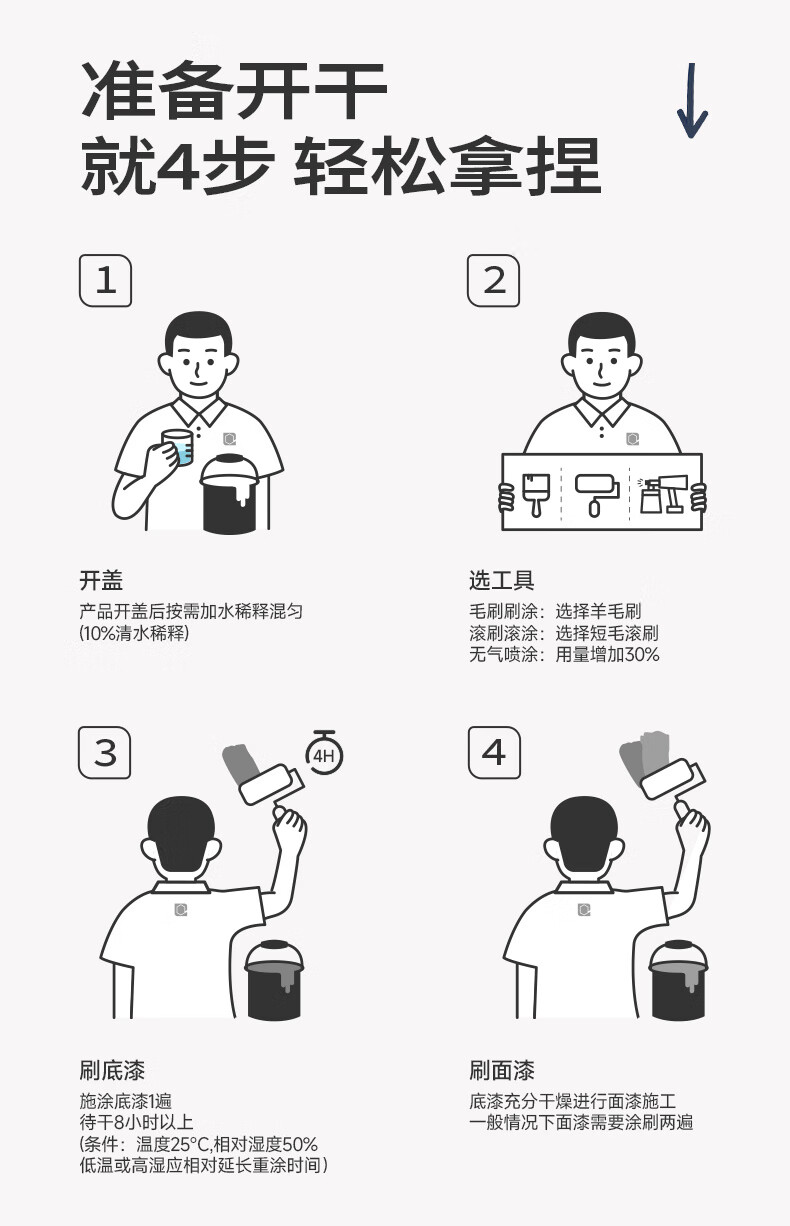 准备开干
就4步 轻松拿捏

1

开盖
产品开盖后按需加水稀释混匀
(10%清水稀释)

2

选工具
毛刷刷涂：选择羊毛刷
滚刷滚涂：选择短毛滚刷
无气喷涂：用量增加30%

3

4H

刷底漆
施涂底漆1遍
待干8小时以上
(条件：温度25°C,相对湿度50%
低温或高湿应相对延长重涂时间)

4

刷面漆
底漆充分干燥进行面漆施工
一般情况下面漆需要涂刷两遍