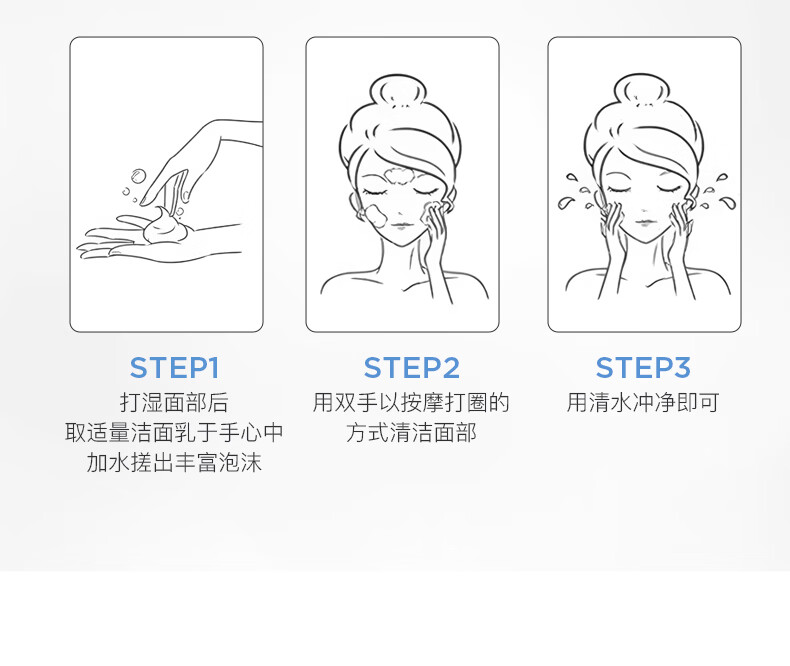 STEP1
打湿面部后
取适量洁面乳于手心中
加水搓出丰富泡沫

STEP2
用双手以按摩打圈的
方式清洁面部

STEP3
用清水冲净即可