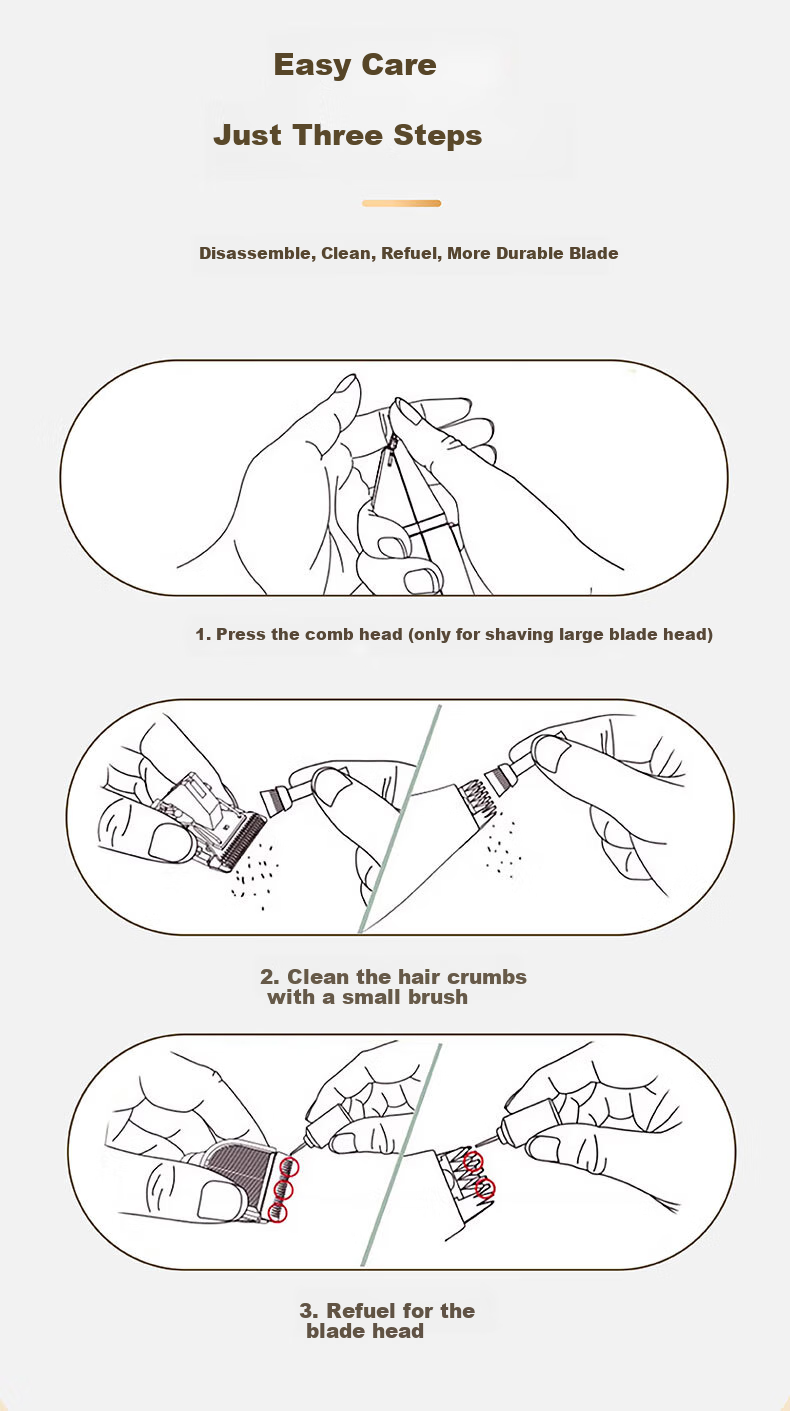 Easy Care

Just Three Steps

Disassemble, Clean, Refuel, More Durable Blade

1. Press the comb head (only for shaving large blade head)

2. Clean the hair crumbs with a small brush

3. Refuel for the blade head