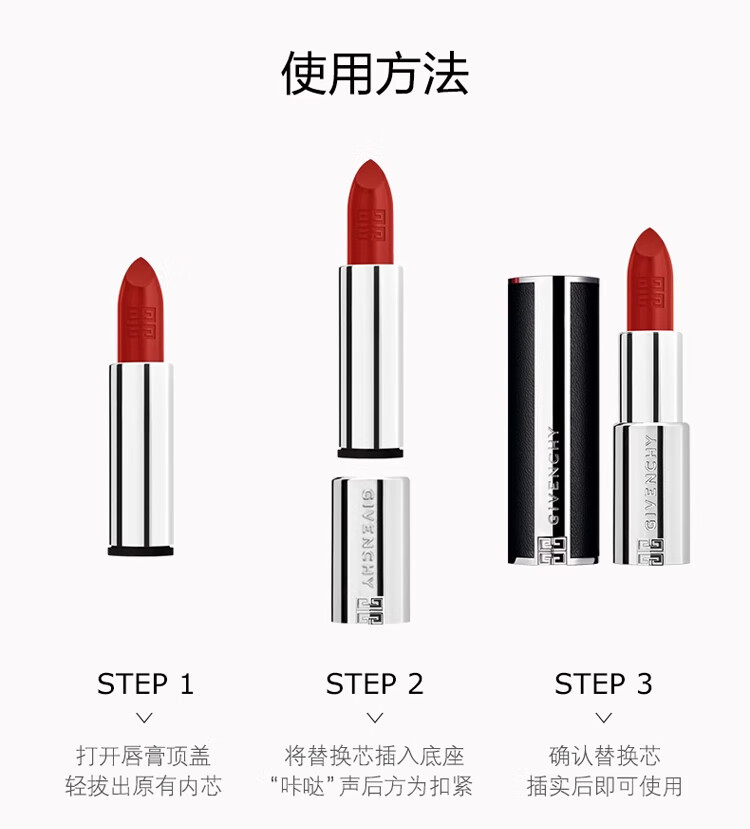 使用方法

GIVENCHY

GIVENCHY

GIVENCHY

STEP 1
打开唇膏顶盖
轻拔出原有内芯

STEP 2
将替换芯插入底座
“咔哒”声后方为扣紧

STEP 3
确认替换芯
插实后即可使用