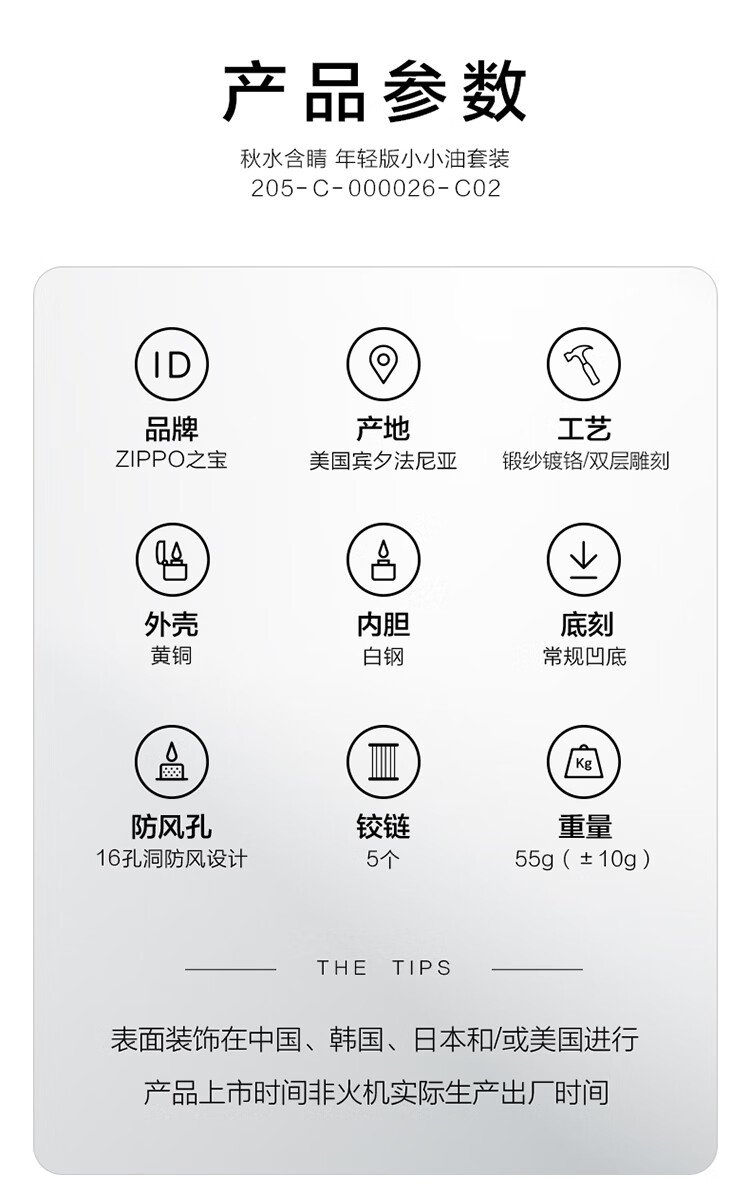 产品参数

秋水含睛 年轻版小小油套装

205-C-000026-C02

ID

品牌

ZIPPO之宝

产地

美国宾夕法尼亚

工艺

锻纱镀铬/双层雕刻

外壳

黄铜

内胆

白钢

底刻

常规凹底

防风孔

16孔洞防风设计

铰链

5个

Kg

重量

55g（±10g）

THE TIPS

表面装饰在中国、韩国、日本和/或美国进行

产品上市时间非火机实际生产出厂时间