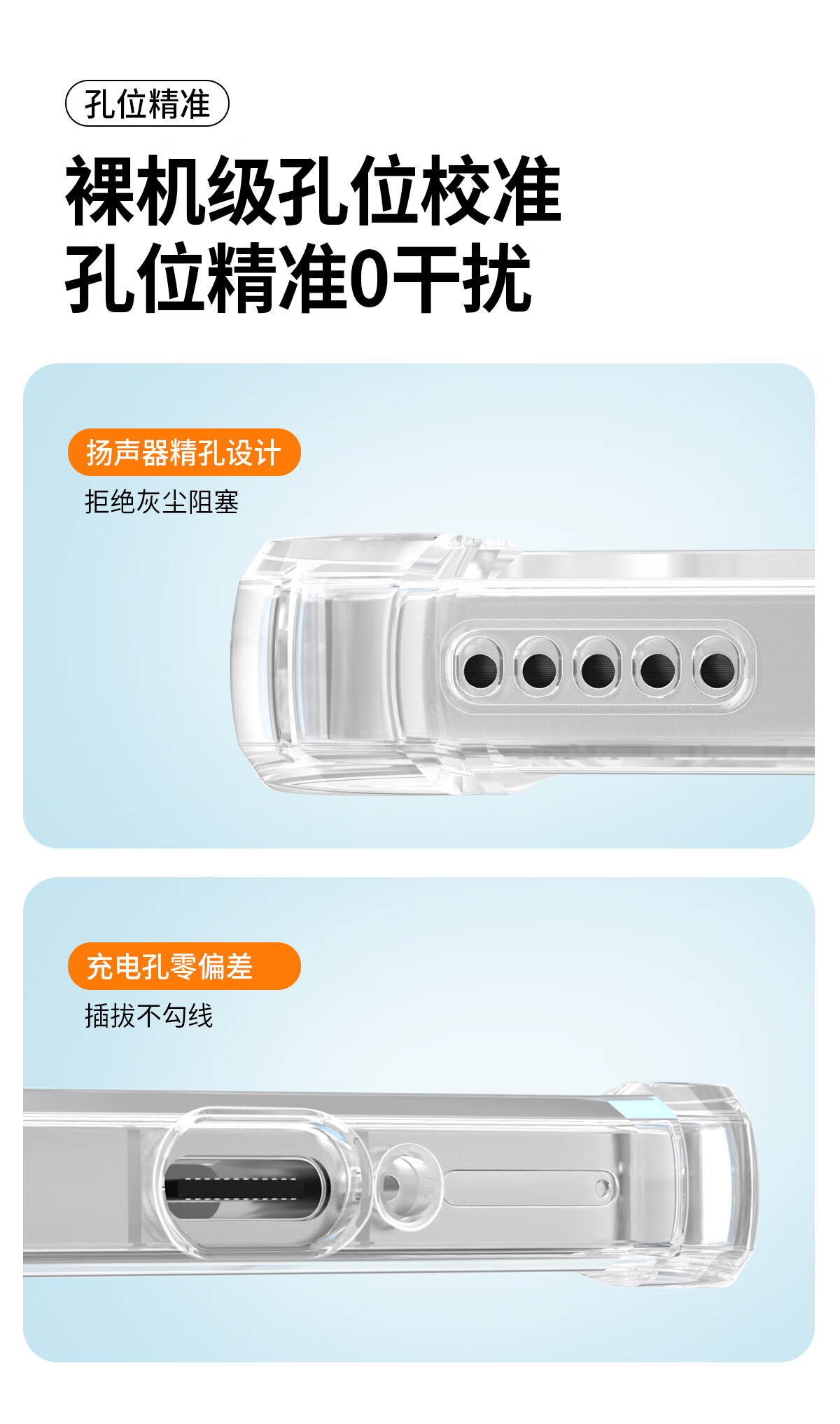 孔位精准

裸机级孔位校准
孔位精准0干扰

扬声器精孔设计
拒绝灰尘阻塞

充电孔零偏差
插拔不勾线