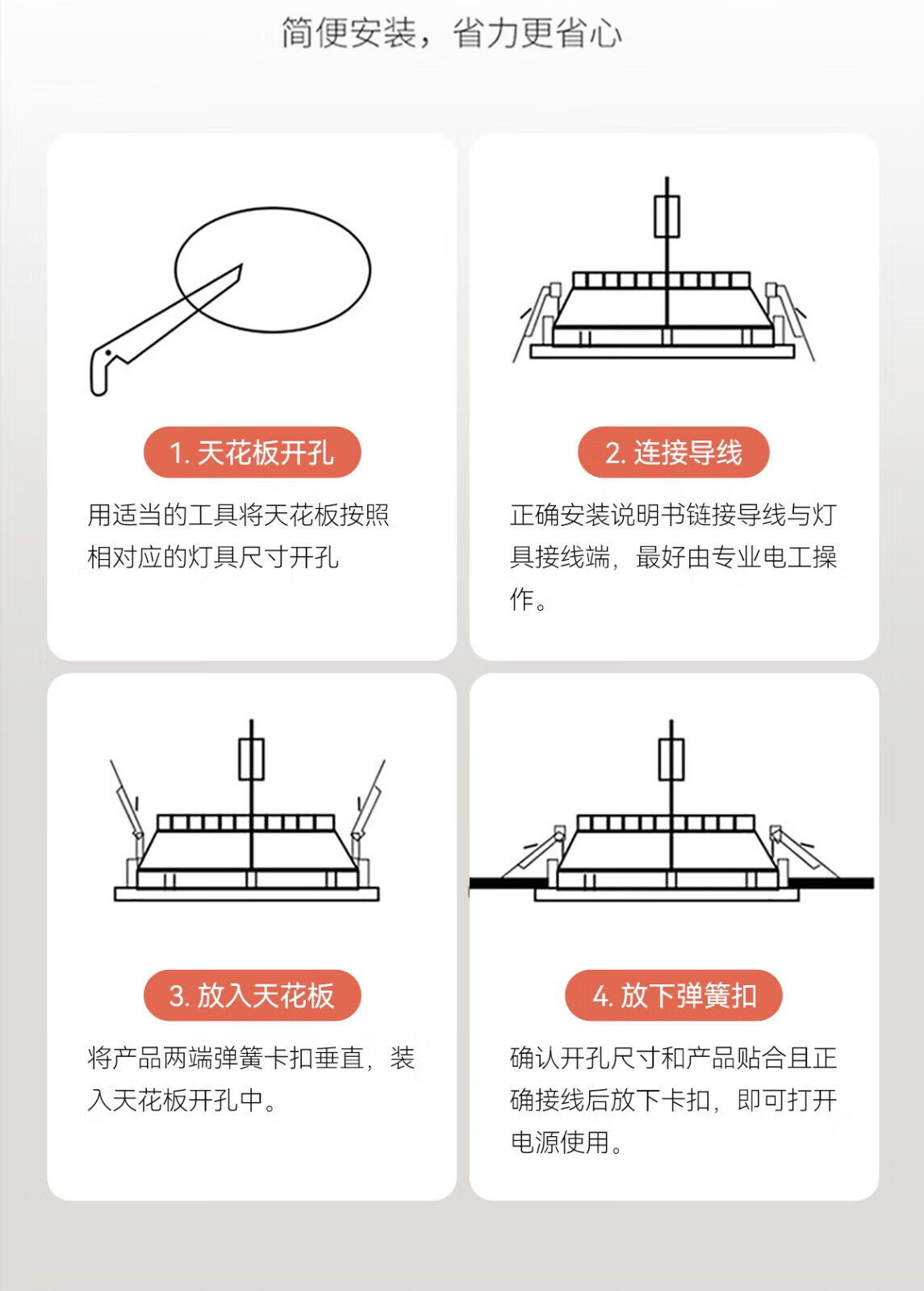 简便安装，省力更省心

1. 天花板开孔

用适当的工具将天花板按照相对应的灯具尺寸开孔

2. 连接导线

正确安装说明书链接导线与灯具接线端，最好由专业电工操作。

3. 放入天花板

将产品两端弹簧卡扣垂直，装入天花板开孔中。

4. 放下弹簧扣

确认开孔尺寸和产品贴合且正确接线后放下卡扣，即可打开电源使用。