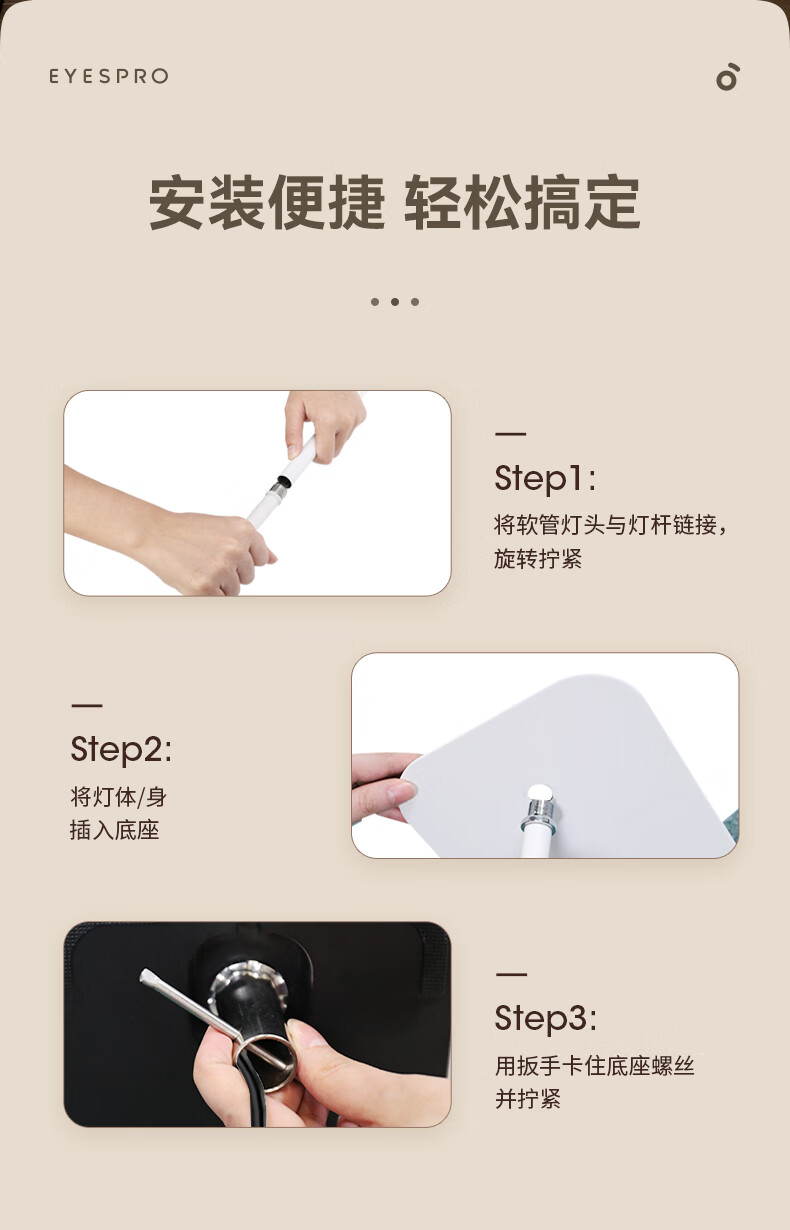 EYESPRO

安装便捷 轻松搞定

Step1:
将软管灯头与灯杆链接，旋转拧紧

Step2:
将灯体/身插入底座

Step3:
用扳手卡住底座螺丝并拧紧