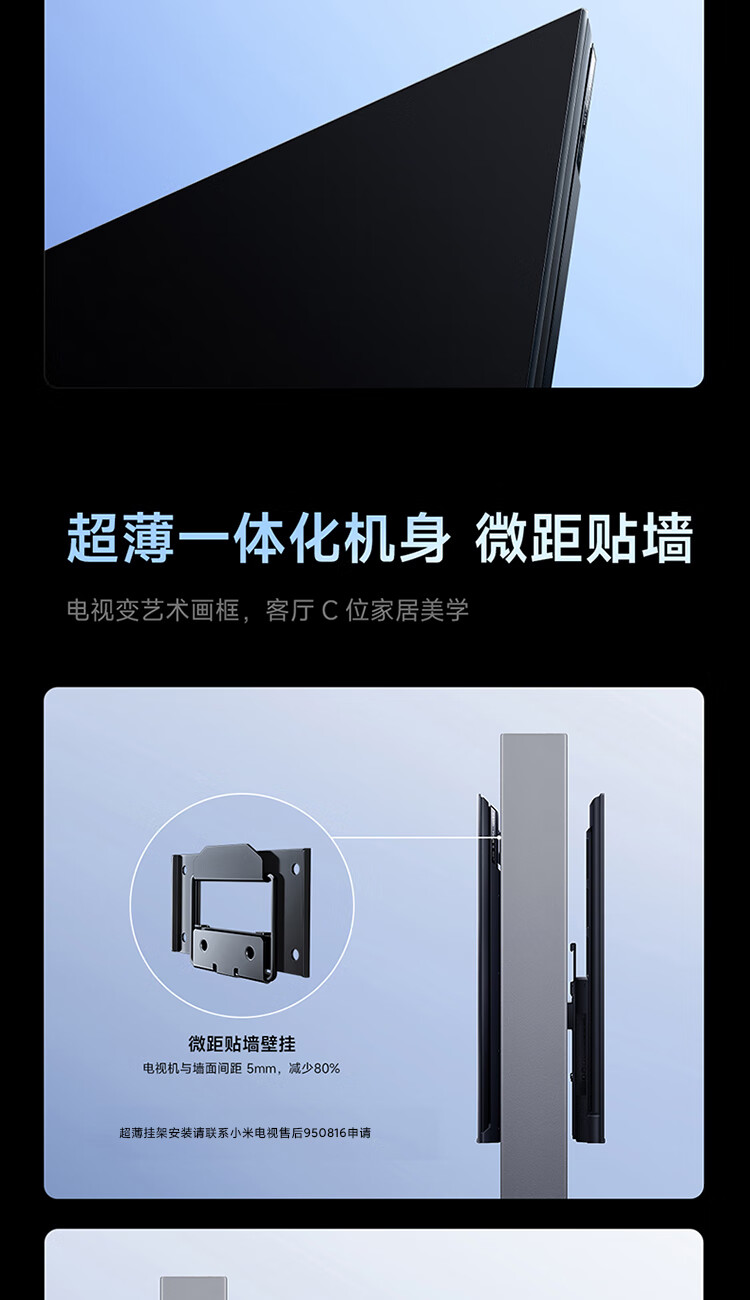 超薄一体化机身 微距贴墙

电视变艺术画框，客厅 C 位家居美学

微距贴墙壁挂

电视机与墙面间距 5mm，减少80%

超薄挂架安装请联系小米电视售后950816申请