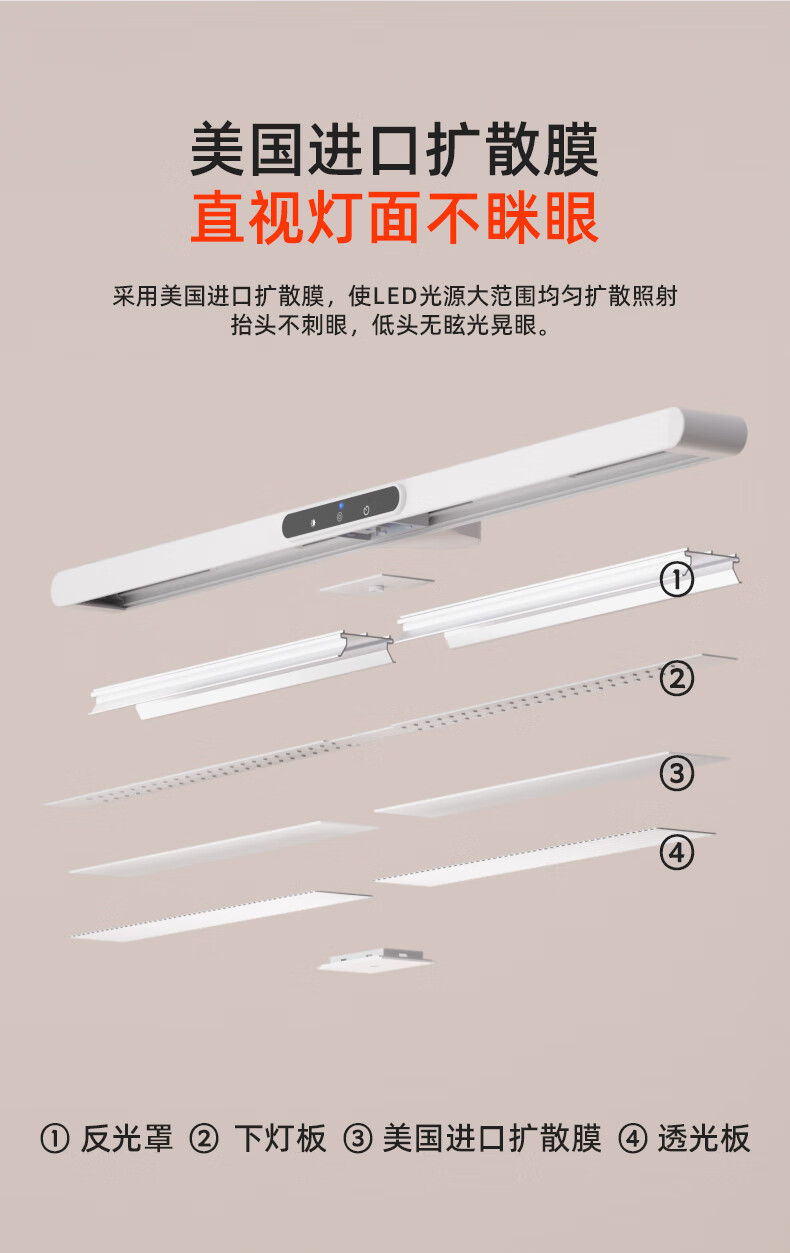 美国进口扩散膜
直视灯面不眯眼

采用美国进口扩散膜，使LED光源大范围均匀扩散照射
抬头不刺眼，低头无眩光晃眼。

①
②
③
④

① 反光罩 ② 下灯板 ③ 美国进口扩散膜 ④ 透光板