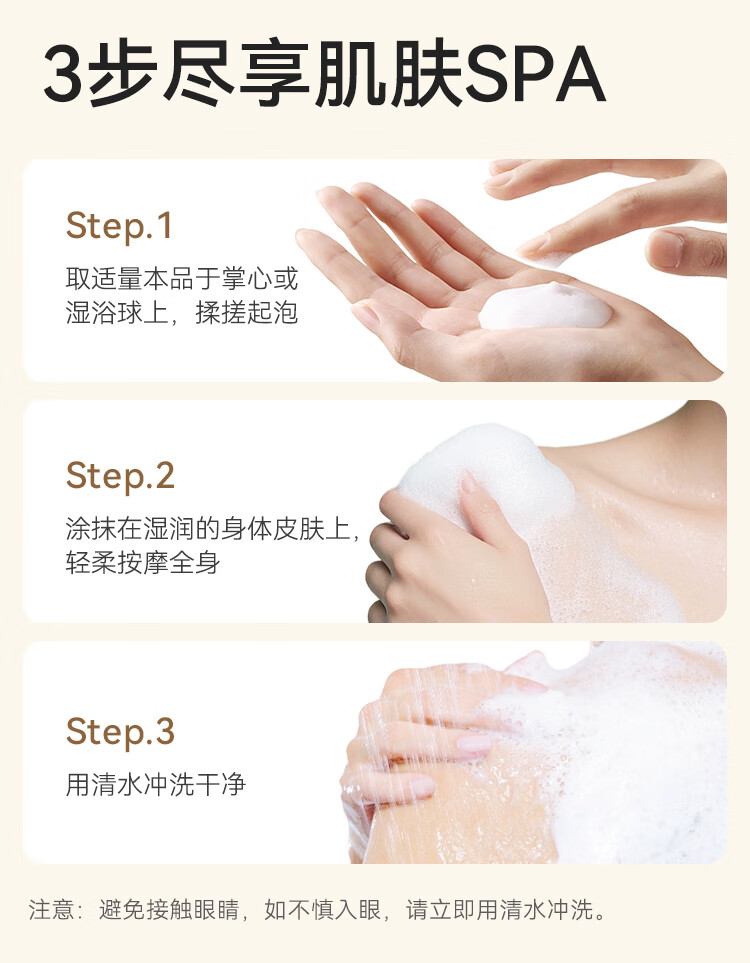 3步尽享肌肤SPA

Step.1

取适量本品于掌心或湿浴球上，揉搓起泡

Step.2

涂抹在湿润的身体皮肤上，轻柔按摩全身

Step.3

用清水冲洗干净

注意：避免接触眼睛，如不慎入眼，请立即用清水冲洗。