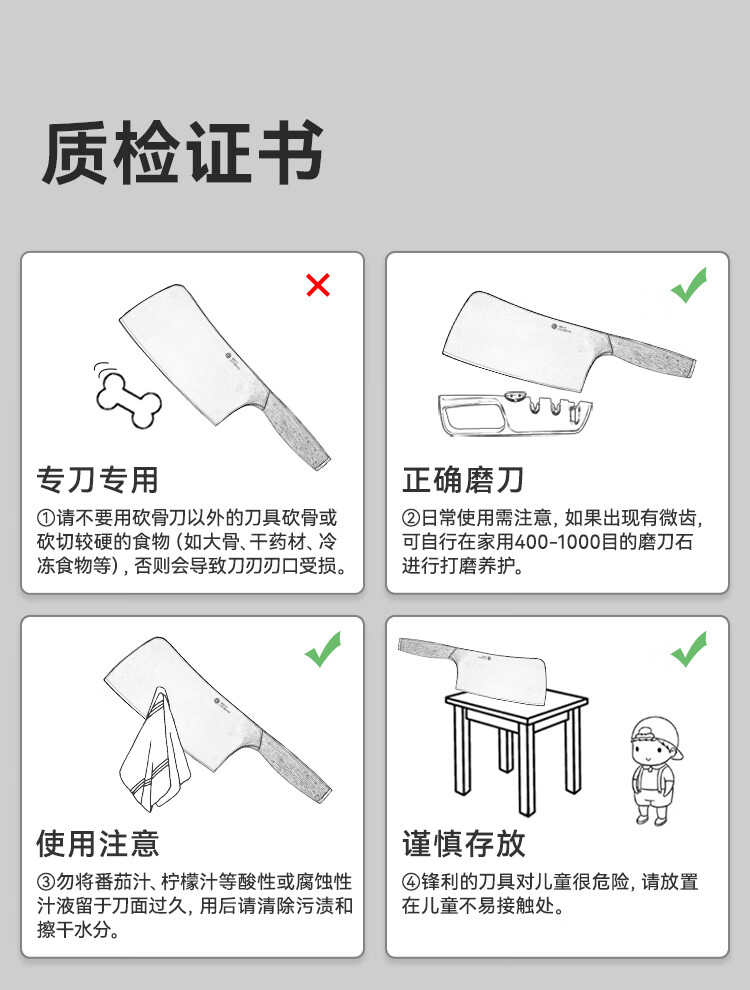 质检证书

专刀专用

①请不要用砍骨刀以外的刀具砍骨或砍切较硬的食物（如大骨、干药材、冷冻食物等），否则会导致刀刃刃口受损。

正确磨刀

②日常使用需注意，如果出现有微齿，可自行在家用400-1000目的磨刀石进行打磨养护。

使用注意

③勿将番茄汁、柠檬汁等酸性或腐蚀性汁液留于刀面过久，用后请清除污渍和擦干水分。

谨慎存放

④锋利的刀具对儿童很危险，请放置在儿童不易接触处。