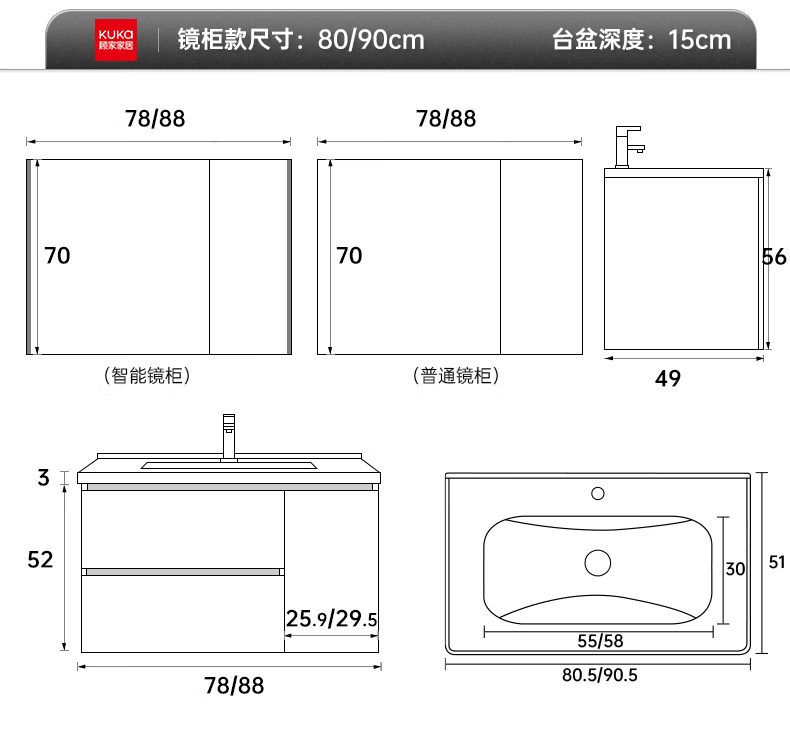 KUKA 顾家家居

镜柜款尺寸：80/90cm

台盆深度：15cm

78/88

70

（智能镜柜）

78/88

70

（普通镜柜）

56

49

3

52

25.9/29.5

78/88

30

51

55/58

80.5/90.5