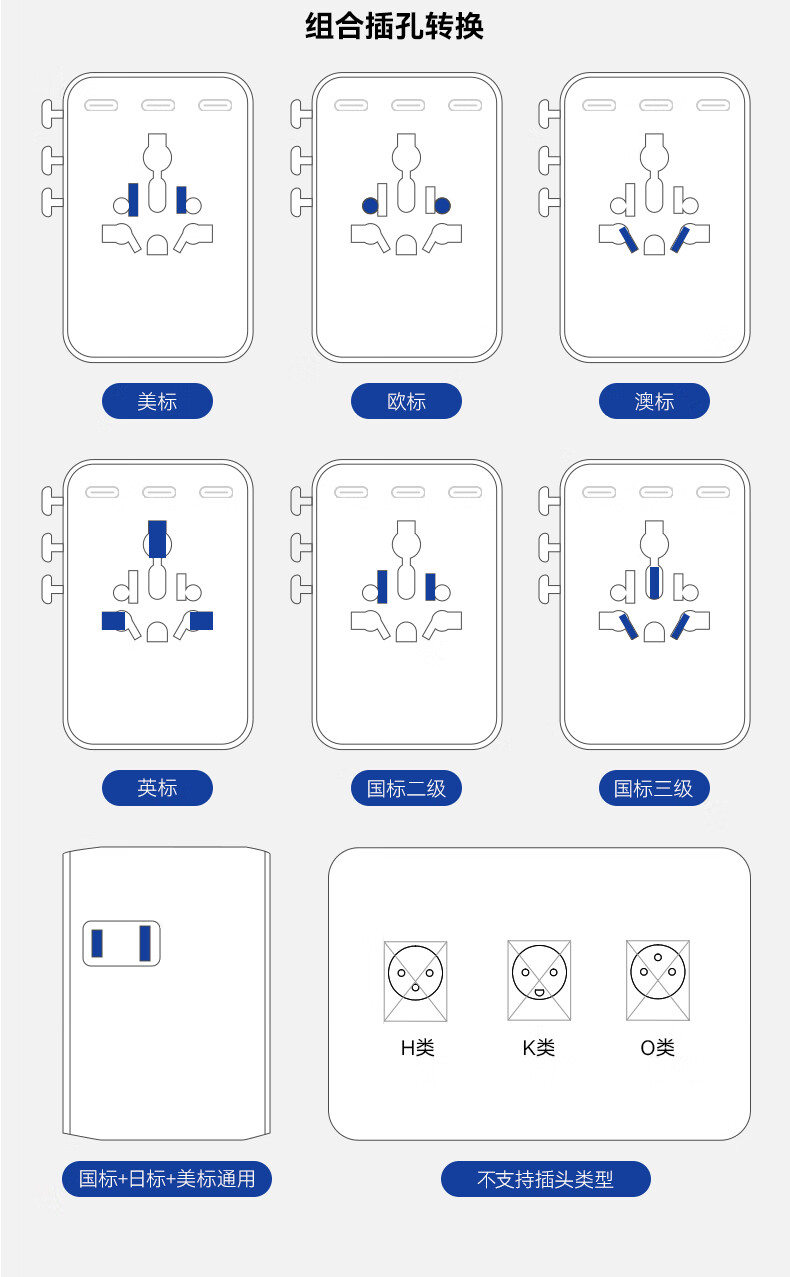 组合插孔转换

美标

欧标

澳标

英标

国标二级

国标三级

H类

K类

O类

国标+日标+美标通用

不支持插头类型