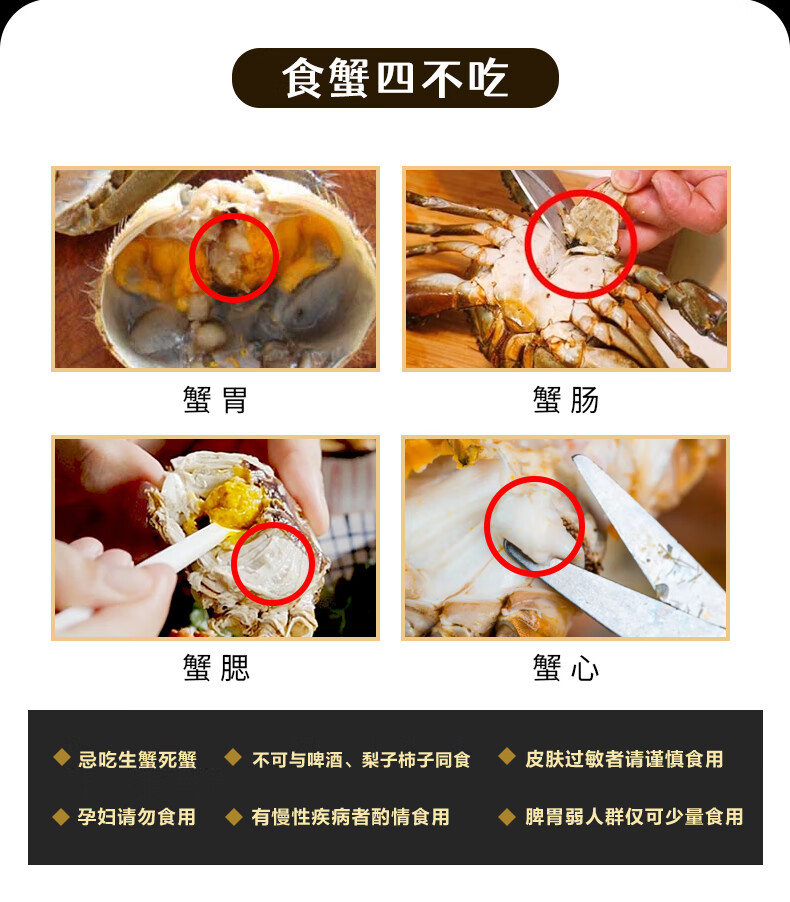 食蟹四不吃

蟹胃

蟹肠

蟹腮

蟹心

◆ 忌吃生蟹死蟹 ◆ 不可与啤酒、梨子柿子同食 ◆ 皮肤过敏者请谨慎食用

◆ 孕妇请勿食用 ◆ 有慢性疾病者酌情食用 ◆ 脾胃弱人群仅可少量食用