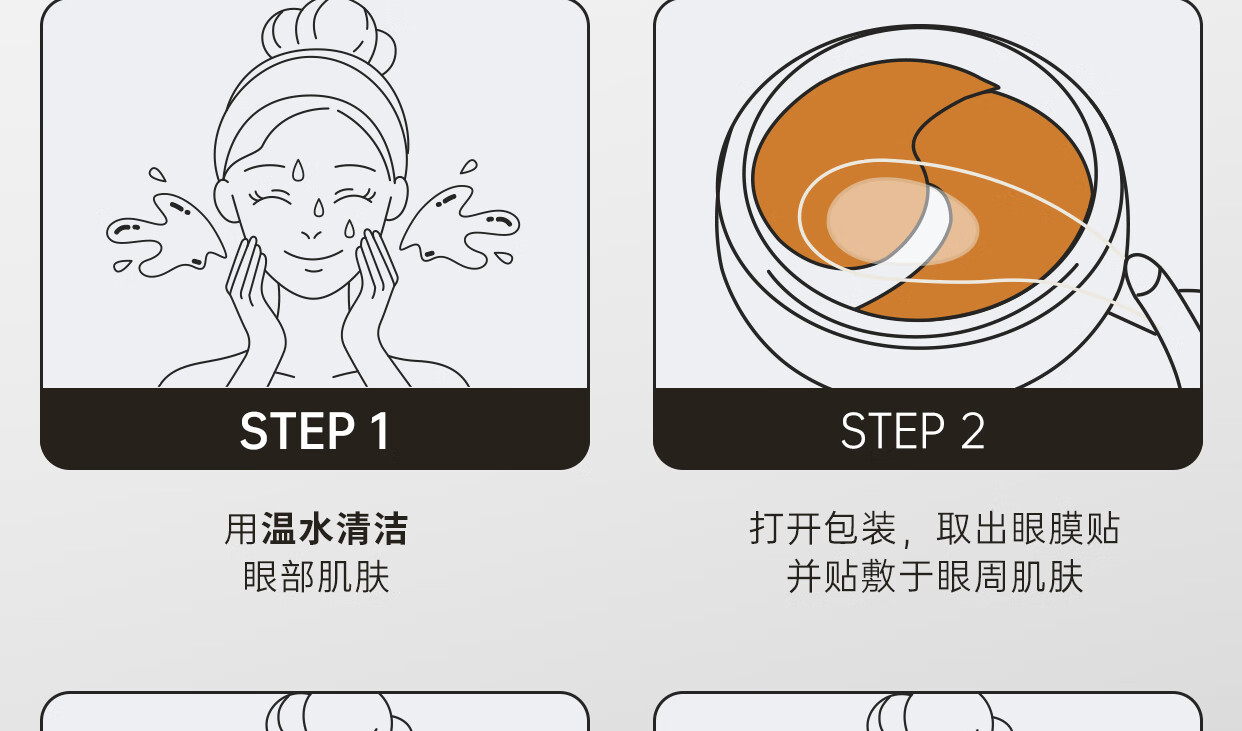 STEP 1

用温水清洁
眼部肌肤

STEP 2

打开包装，取出眼膜贴
并贴敷于眼周肌肤