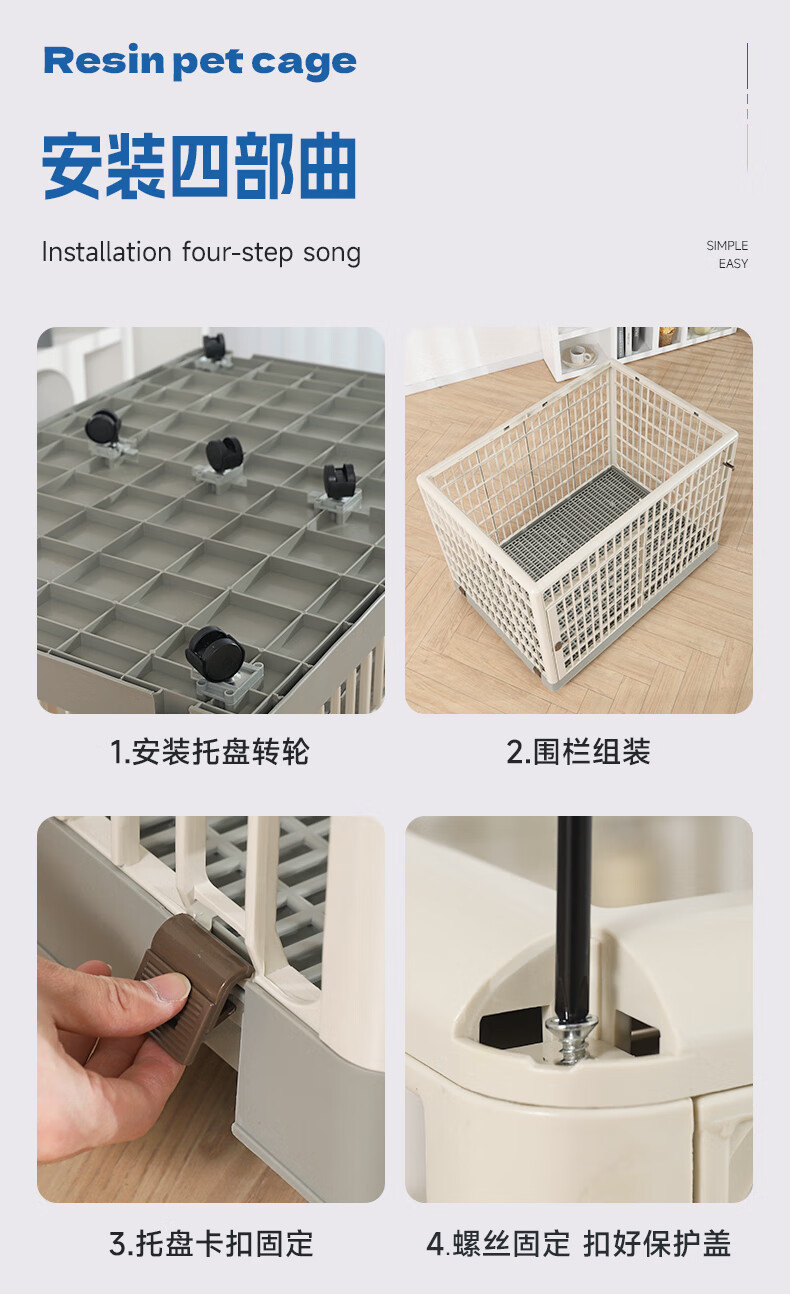 Resin pet cage

安装四部曲

Installation four-step song

SIMPLE
EASY

1.安装托盘转轮

2.围栏组装

3.托盘卡扣固定

4.螺丝固定 扣好保护盖