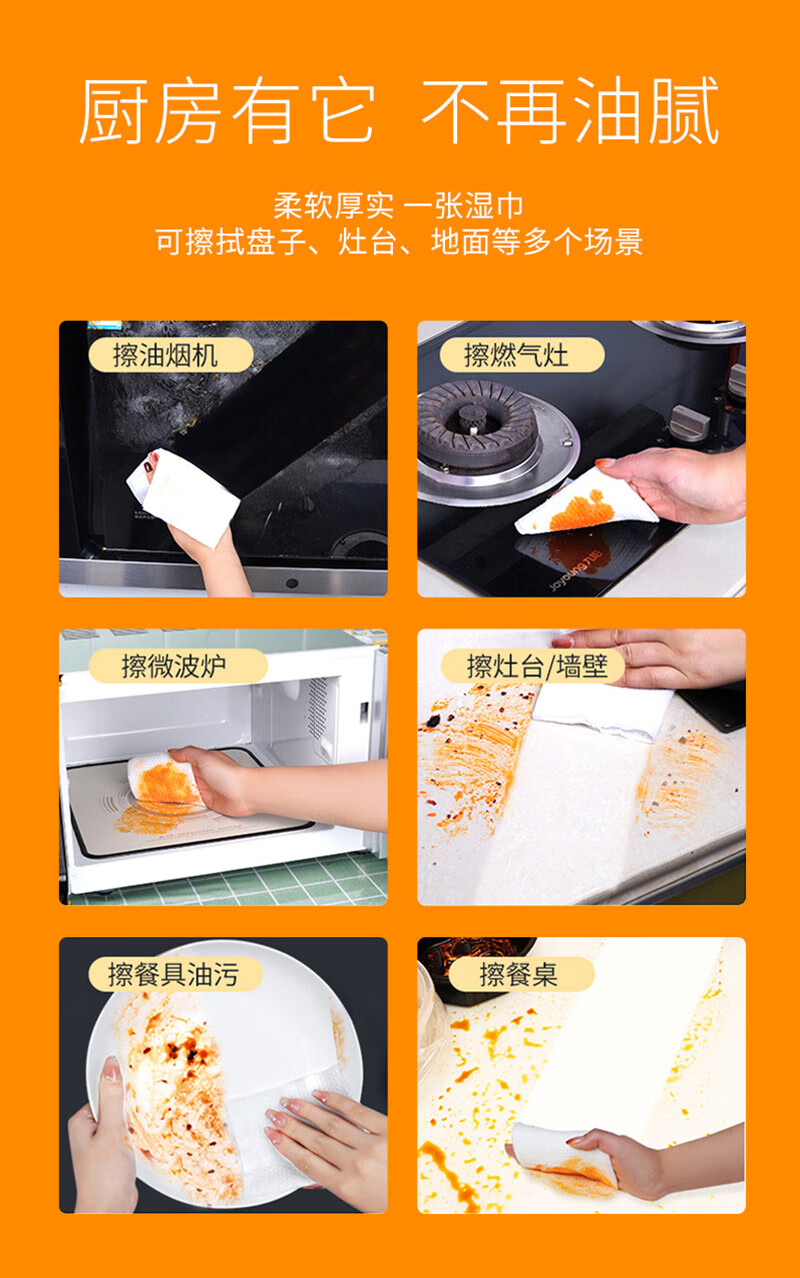 厨房有它 不再油腻

柔软厚实 一张湿巾
可擦拭盘子、灶台、地面等多个场景

擦油烟机

擦燃气灶

Joyoung

擦微波炉

擦灶台/墙壁

擦餐具油污

擦餐桌