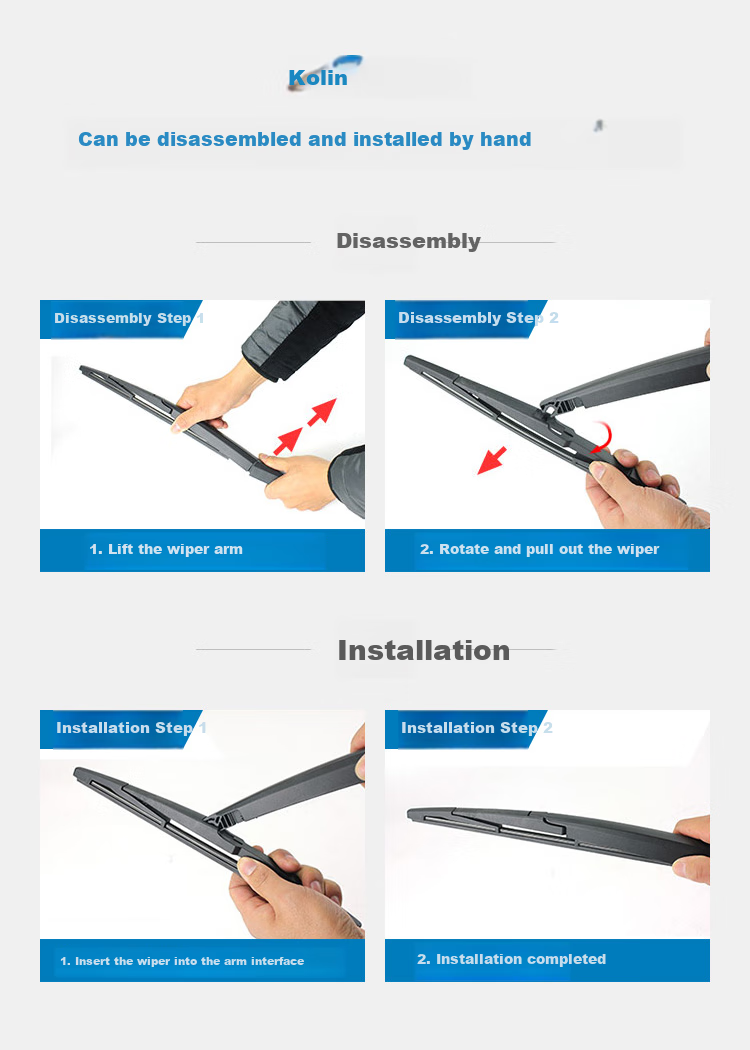 Kolin

Can be disassembled and installed by hand

Disassembly

Disassembly Step 1

1. Lift the wiper arm

Disassembly Step 2

2. Rotate and pull out the wiper

Installation

Installation Step 1

1. Insert the wiper into the arm interface

Installation Step 2

2. Installation completed