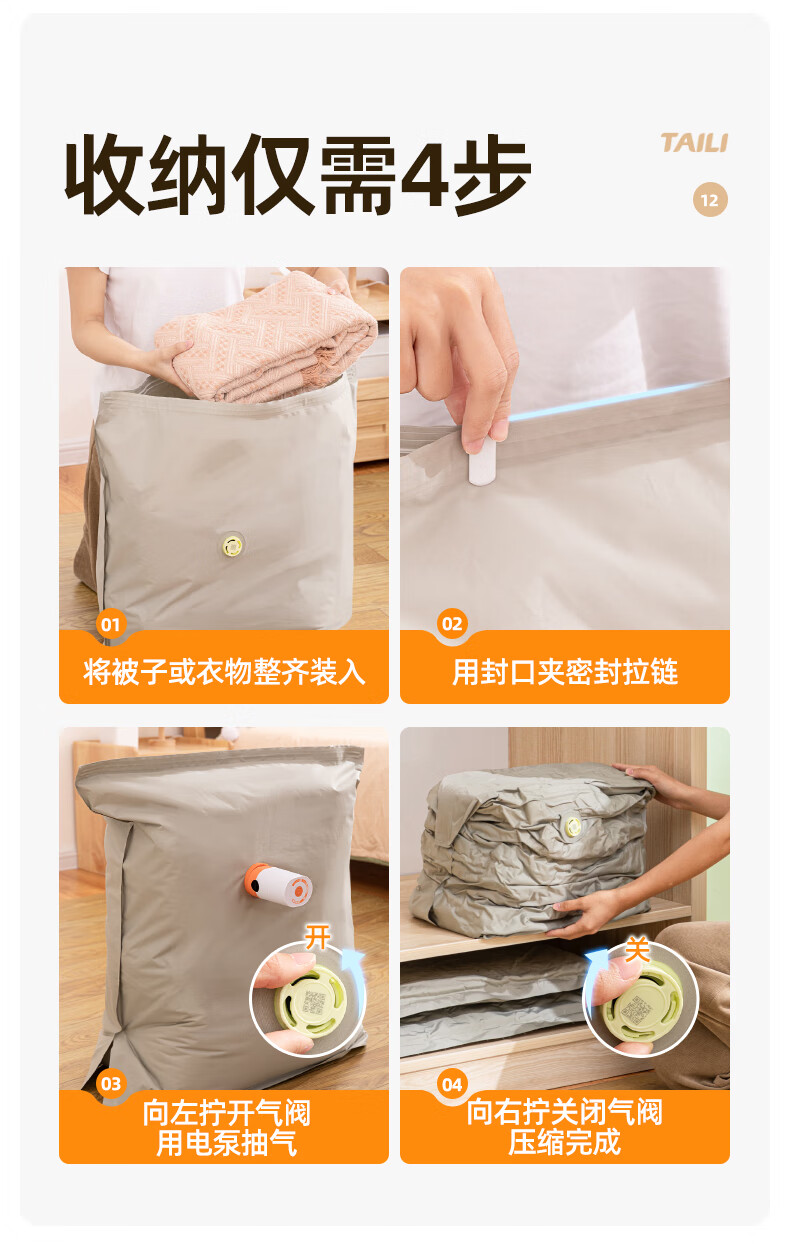 收纳仅需4步

TAILI

12

01
将被子或衣物整齐装入

02
用封口夹密封拉链

开
03
向左拧开气阀
用电泵抽气

关
04
向右拧关闭气阀
压缩完成