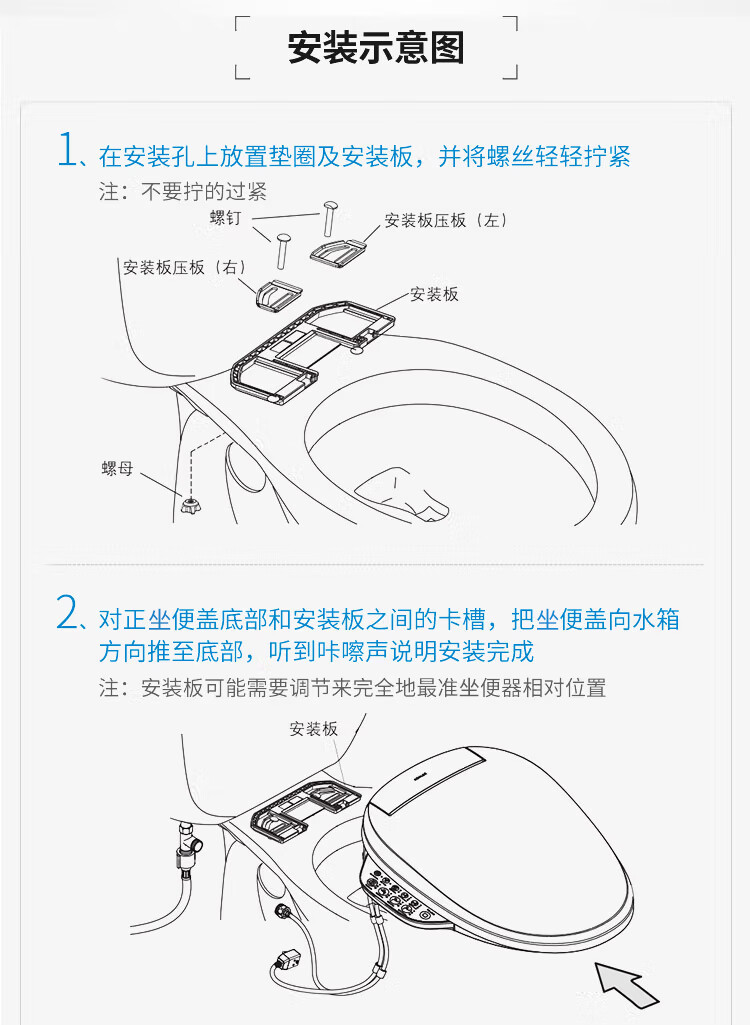 安装示意图

1、在安装孔上放置垫圈及安装板，并将螺丝轻轻拧紧
注：不要拧的过紧

螺钉
安装板压板（左）
安装板压板（右）
安装板
螺母

2、对正坐便盖底部和安装板之间的卡槽，把坐便盖向水箱方向推至底部，听到咔嚓声说明安装完成
注：安装板可能需要调节来完全地最准坐便器相对位置

安装板