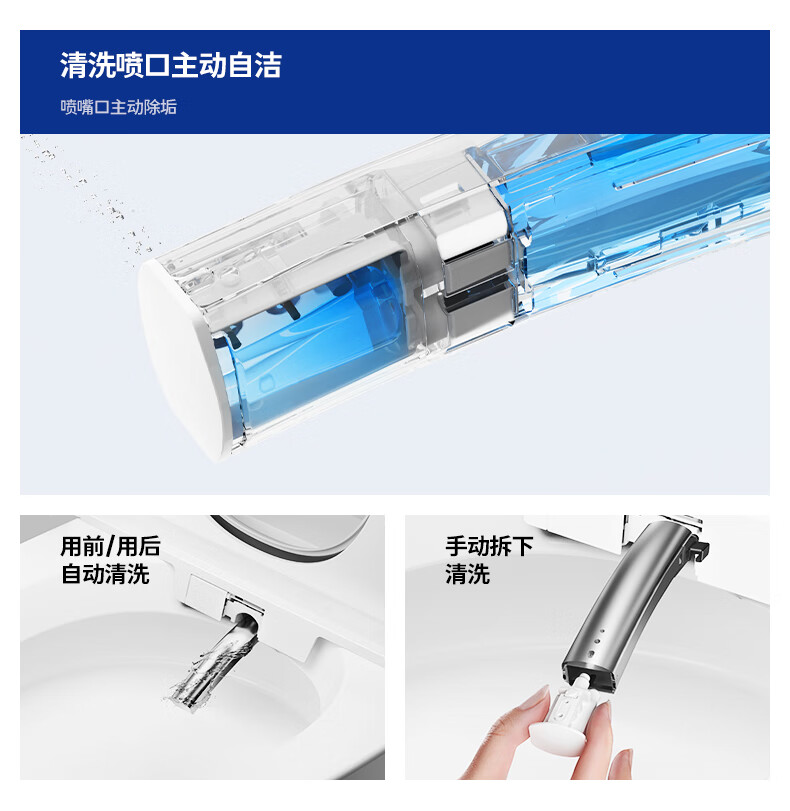 清洗喷口主动自洁

喷嘴口主动除垢

用前/用后
自动清洗

手动拆下
清洗