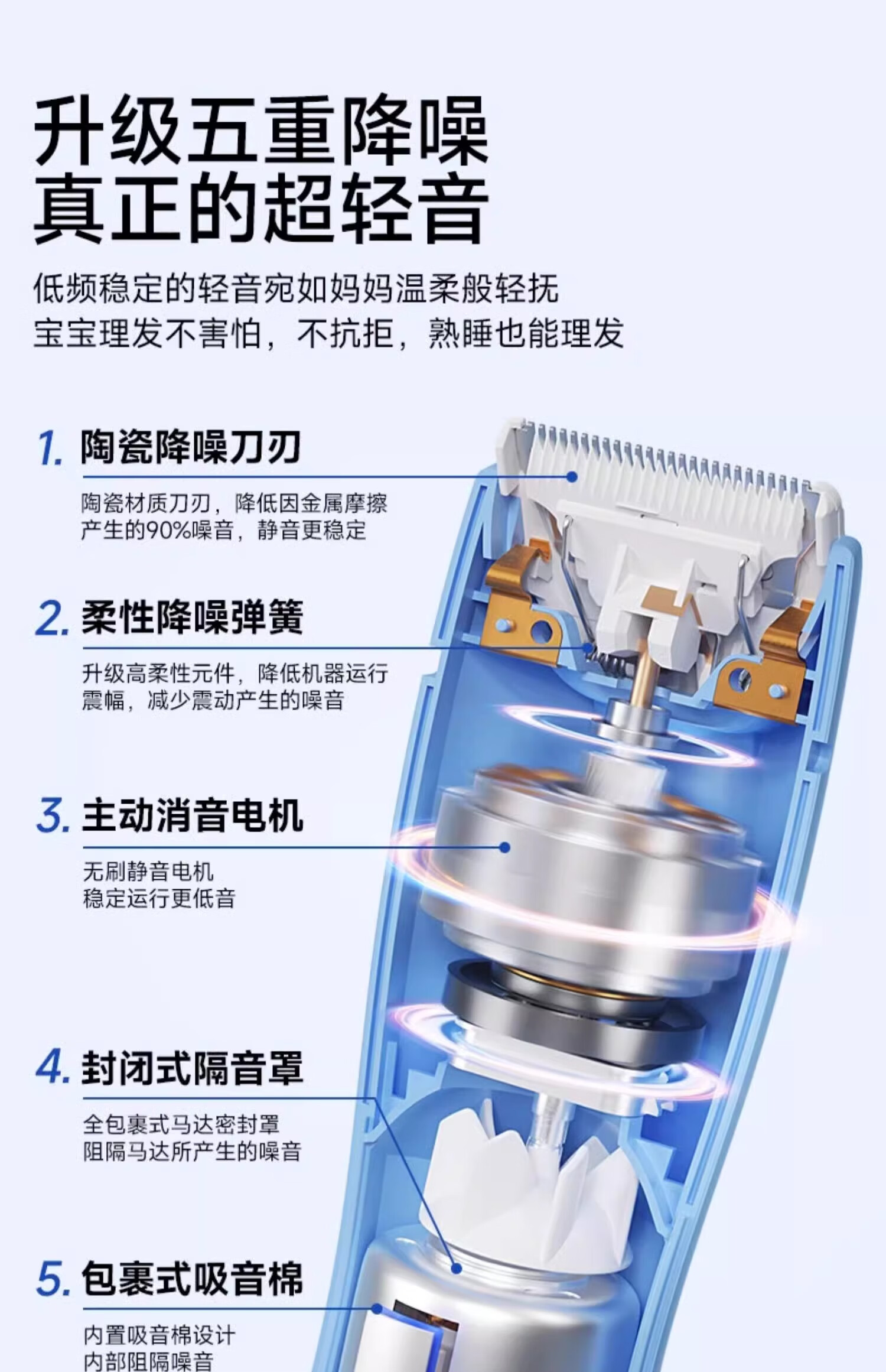 升级五重降噪
真正的超轻音

低频稳定的轻音宛如妈妈温柔般轻抚
宝宝理发不害怕，不抗拒，熟睡也能理发

1. 陶瓷降噪刀刃

陶瓷材质刀刃，降低因金属摩擦产生的90%噪音，静音更稳定

2. 柔性降噪弹簧

升级高柔性元件，降低机器运行震幅，减少震动产生的噪音

3. 主动消音电机

无刷静音电机
稳定运行更低音

4. 封闭式隔音罩

全包裹式马达密封罩
阻隔马达所产生的噪音

5. 包裹式吸音棉

内置吸音棉设计
内部阻隔噪音