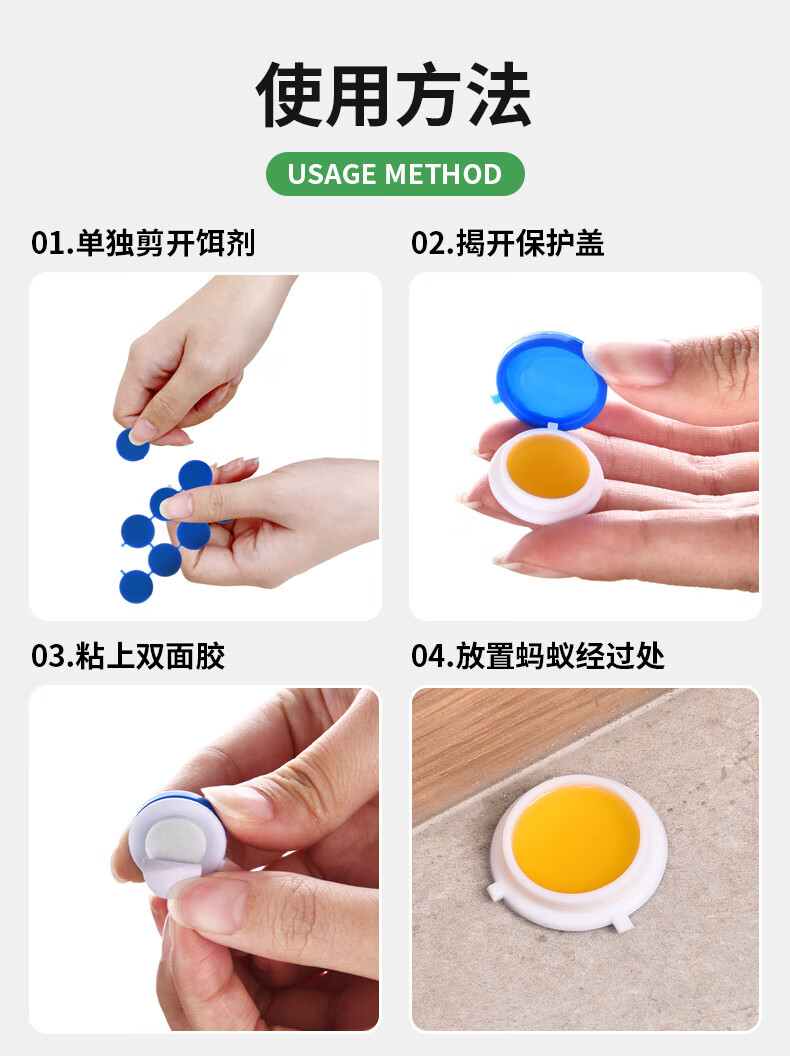 使用方法

USAGE METHOD

01.单独剪开饵剂

02.揭开保护盖

03.粘上双面胶

04.放置蚂蚁经过处