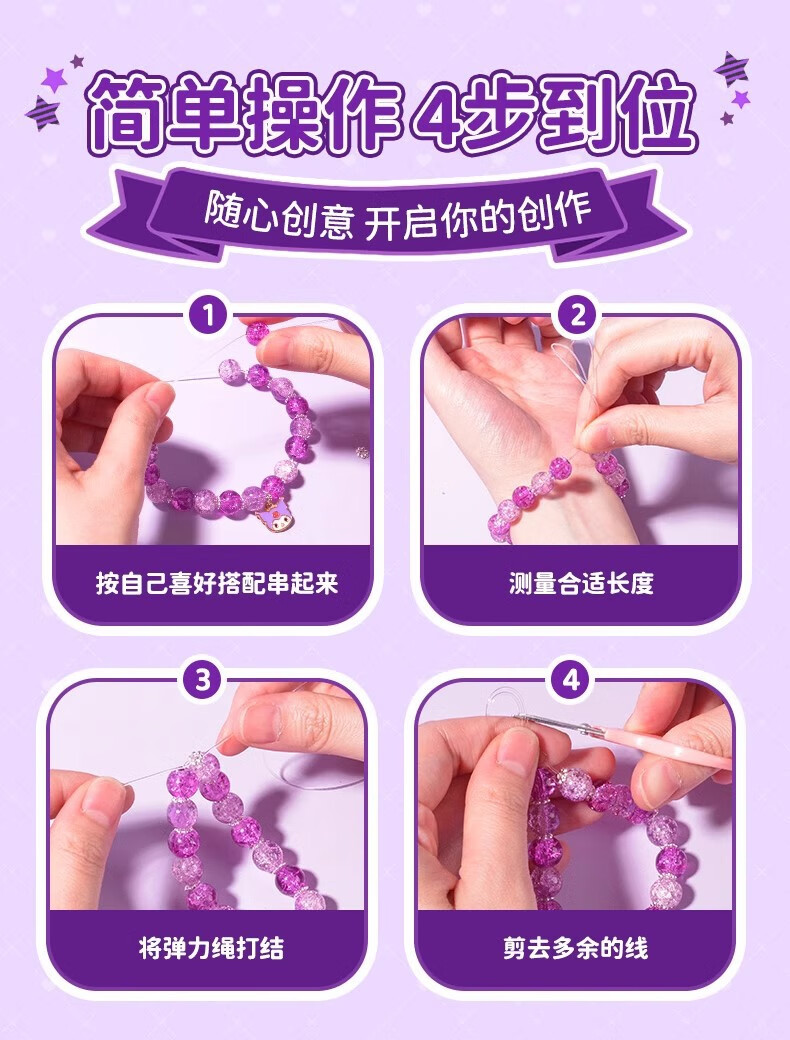 简单操作 4步到位

随心创意 开启你的创作

1

按自己喜好搭配串起来

2

测量合适长度

3

将弹力绳打结

4

剪去多余的线