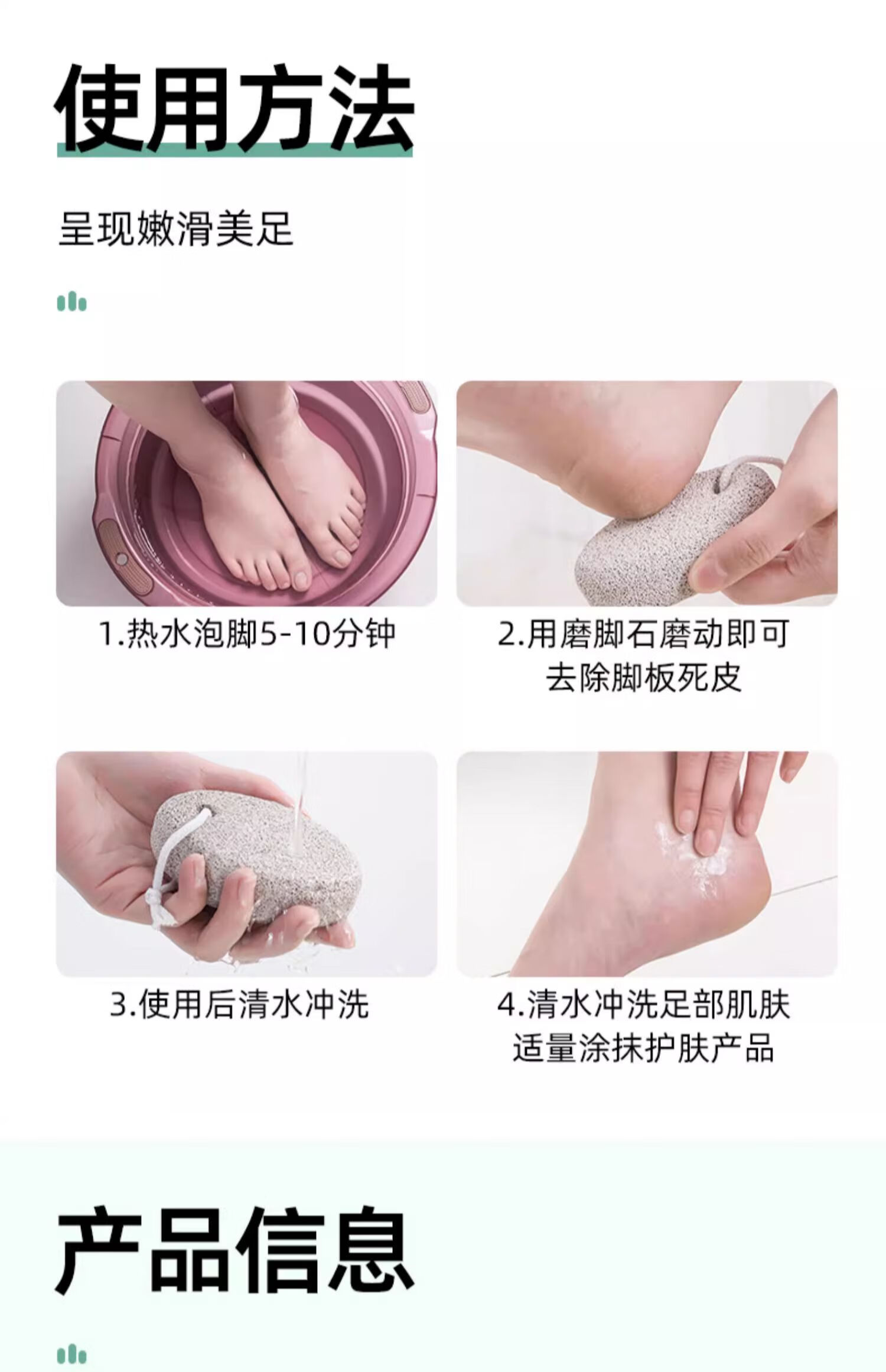 使用方法

呈现嫩滑美足

1.热水泡脚5-10分钟

2.用磨脚石磨动即可去除脚板死皮

3.使用后清水冲洗

4.清水冲洗足部肌肤适量涂抹护肤产品

产品信息