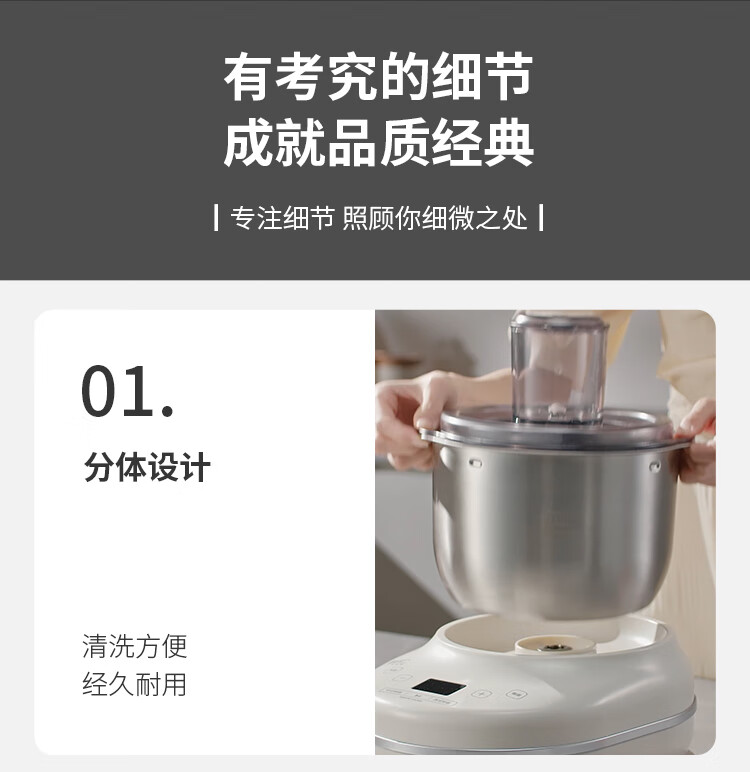 有考究的细节
成就品质经典

| 专注细节 照顾你细微之处 |

01.

分体设计

清洗方便
经久耐用