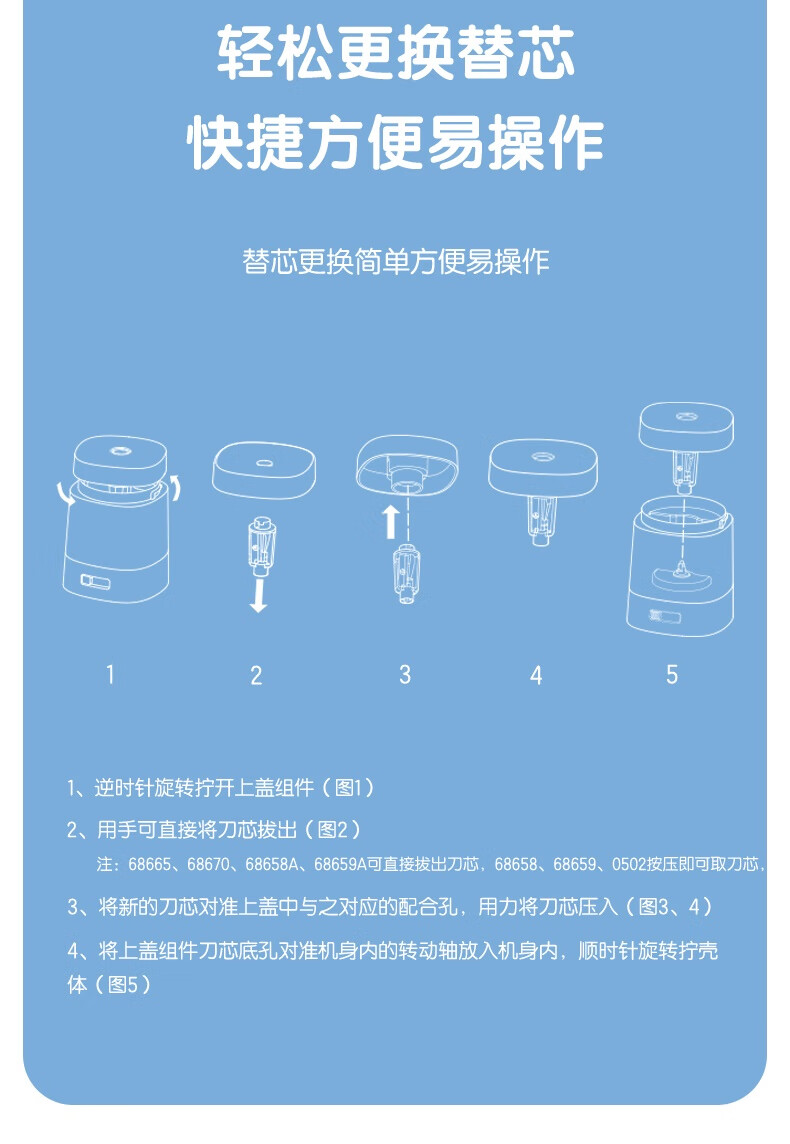 轻松更换替芯
快捷方便易操作

替芯更换简单方便易操作

1

2

3

4

5

1、逆时针旋转拧开上盖组件（图1）

2、用手可直接将刀芯拔出（图2）

注：68665、68670、68658A、68659A可直接拔出刀芯，68658、68659、0502按压即可取刀芯，

3、将新的刀芯对准上盖中与之对应的配合孔，用力将刀芯压入（图3、4）

4、将上盖组件刀芯底孔对准机身内的转动轴放入机身内，顺时针旋转拧壳体（图5）