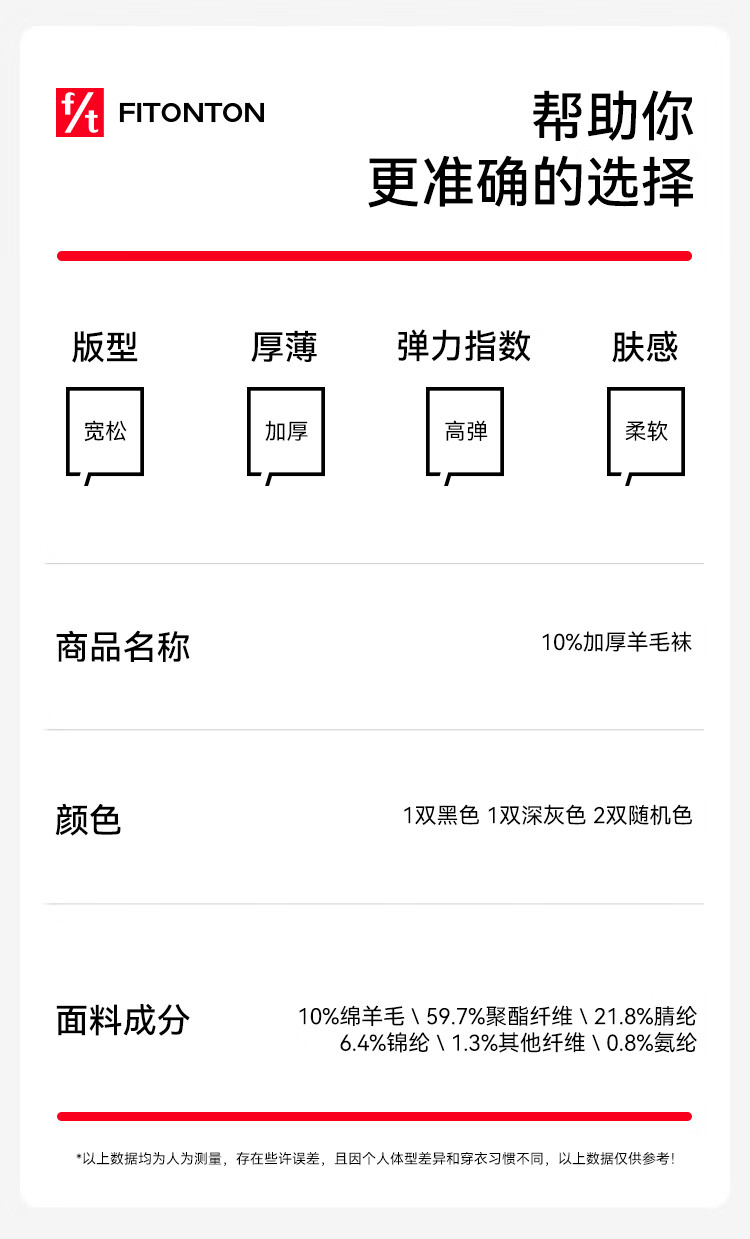 f/t FITONTON

帮助你
更准确的选择

版型
宽松

厚薄
加厚

弹力指数
高弹

肤感
柔软

商品名称
10%加厚羊毛袜

颜色
1双黑色 1双深灰色 2双随机色

面料成分
10%绵羊毛 \ 59.7%聚酯纤维 \ 21.8%腈纶
6.4%锦纶 \ 1.3%其他纤维 \ 0.8%氨纶

*以上数据均为人为测量，存在些许误差，且因个人体型差异和穿衣习惯不同，以上数据仅供参考！