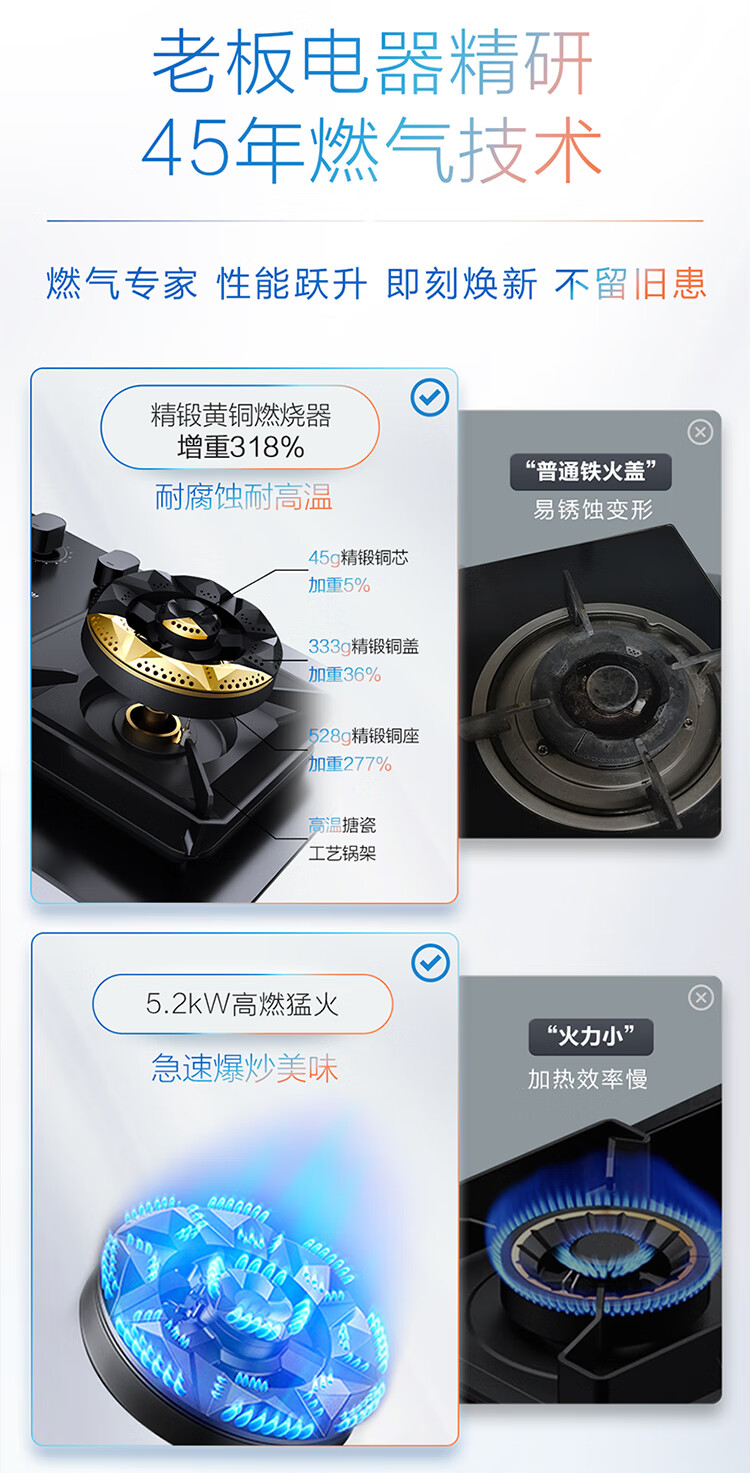 老板电器精研
45年燃气技术

燃气专家 性能跃升 即刻焕新 不留旧患

精锻黄铜燃烧器
增重318%
耐腐蚀耐高温

45g精锻铜芯
加重5%

333g精锻铜盖
加重36%

528g精锻铜座
加重277%

高温搪瓷
工艺锅架

“普通铁火盖”
易锈蚀变形

5.2kW高燃猛火
急速爆炒美味

“火力小”
加热效率慢