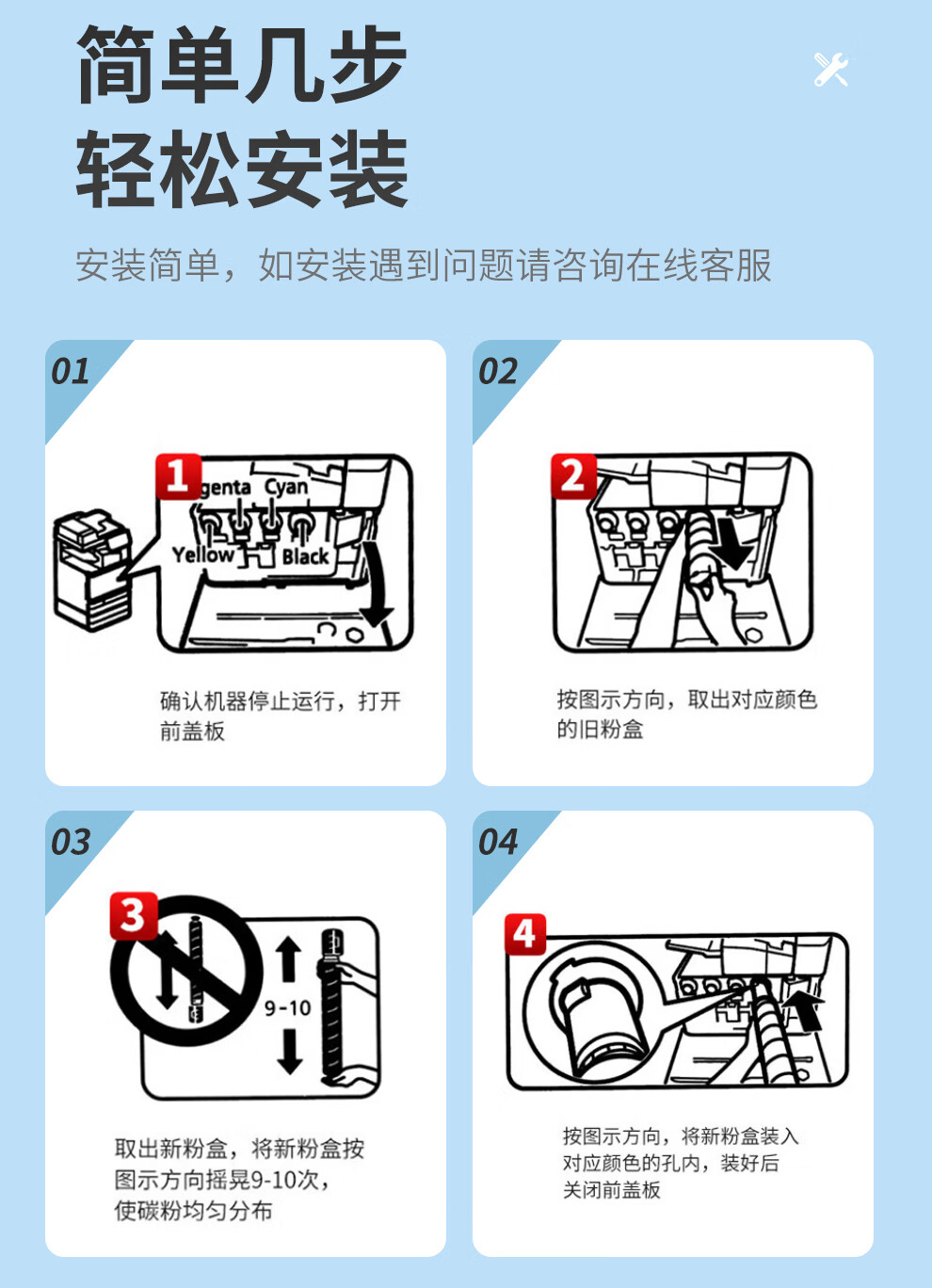 简单几步
轻松安装

安装简单，如安装遇到问题请咨询在线客服

01

1
genta Cyan
Yellow Black

确认机器停止运行，打开前盖板

02

2

按图示方向，取出对应颜色的旧粉盒

03

3
9-10

取出新粉盒，将新粉盒按图示方向摇晃9-10次，使碳粉均匀分布

04

4

按图示方向，将新粉盒装入对应颜色的孔内，装好后关闭前盖板