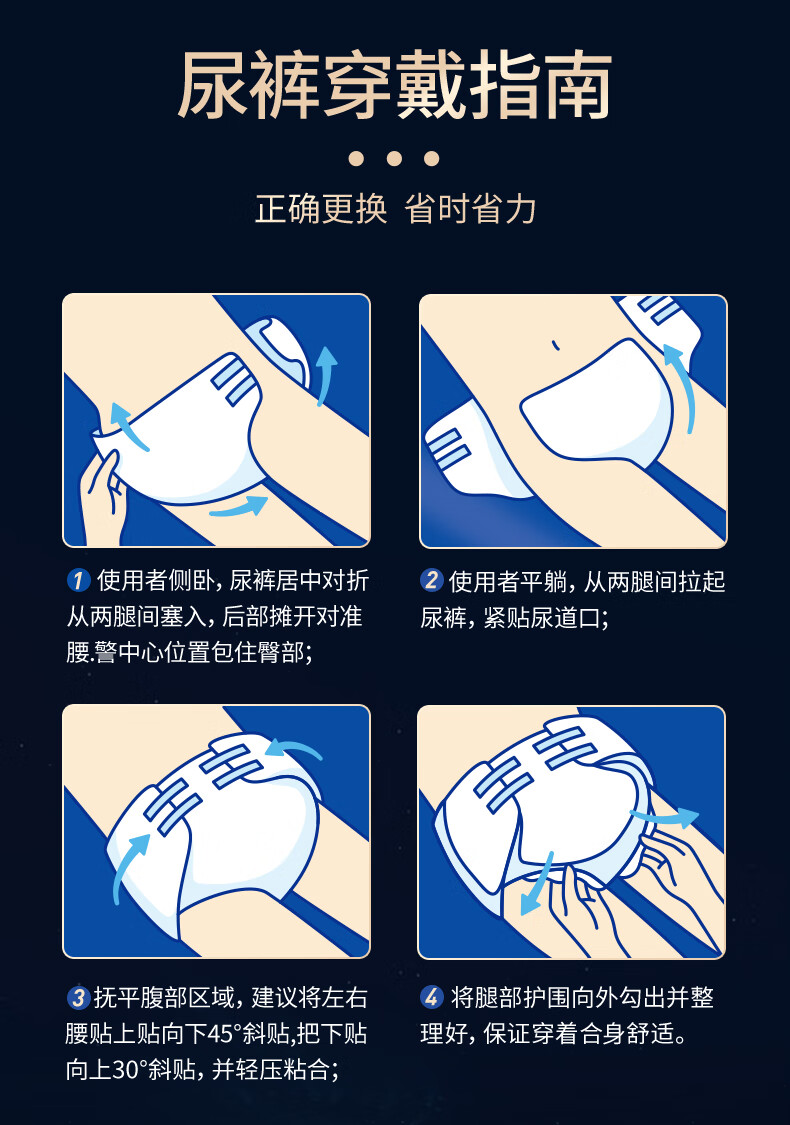 尿裤穿戴指南

正确更换 省时省力

1 使用者侧卧，尿裤居中对折从两腿间塞入，后部摊开对准腰.警中心位置包住臀部；

2 使用者平躺，从两腿间拉起尿裤，紧贴尿道口；

3 抚平腹部区域，建议将左右腰贴上贴向下45°斜贴,把下贴向上30°斜贴，并轻压粘合；

4 将腿部护围向外勾出并整理好，保证穿着合身舒适。