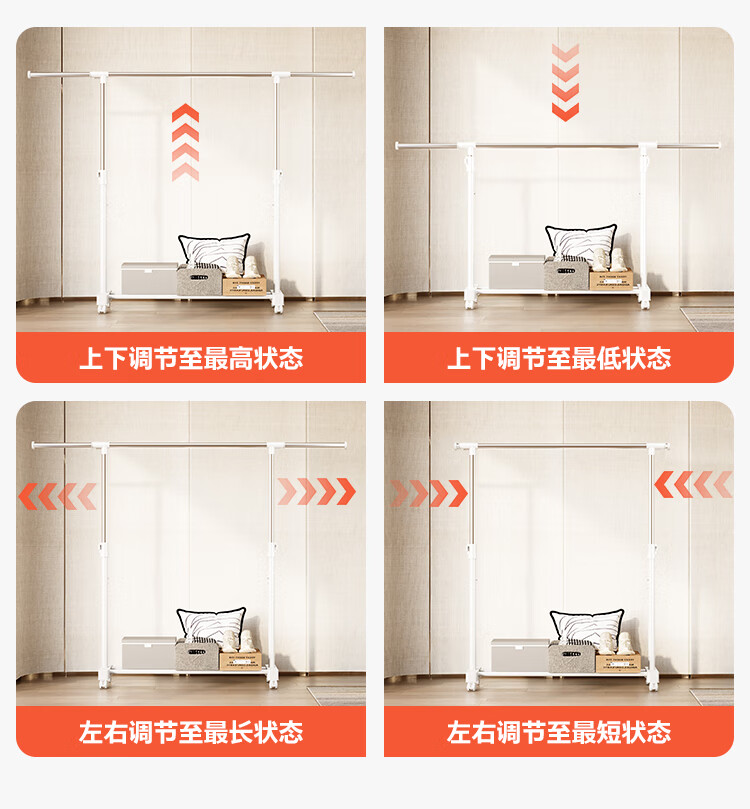 上下调节至最高状态

上下调节至最低状态

左右调节至最长状态

左右调节至最短状态